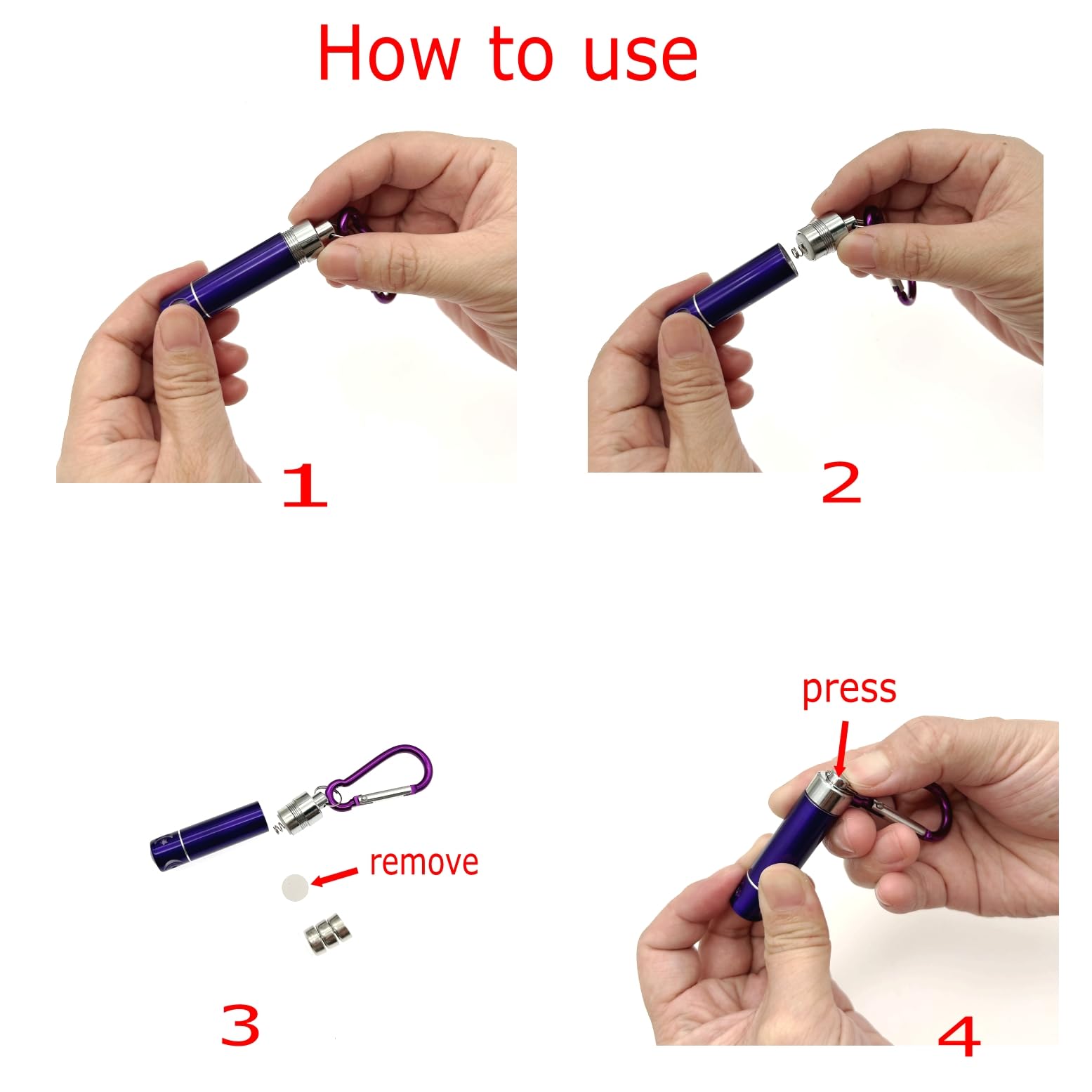 How to use

1

2

remove

3

press

4