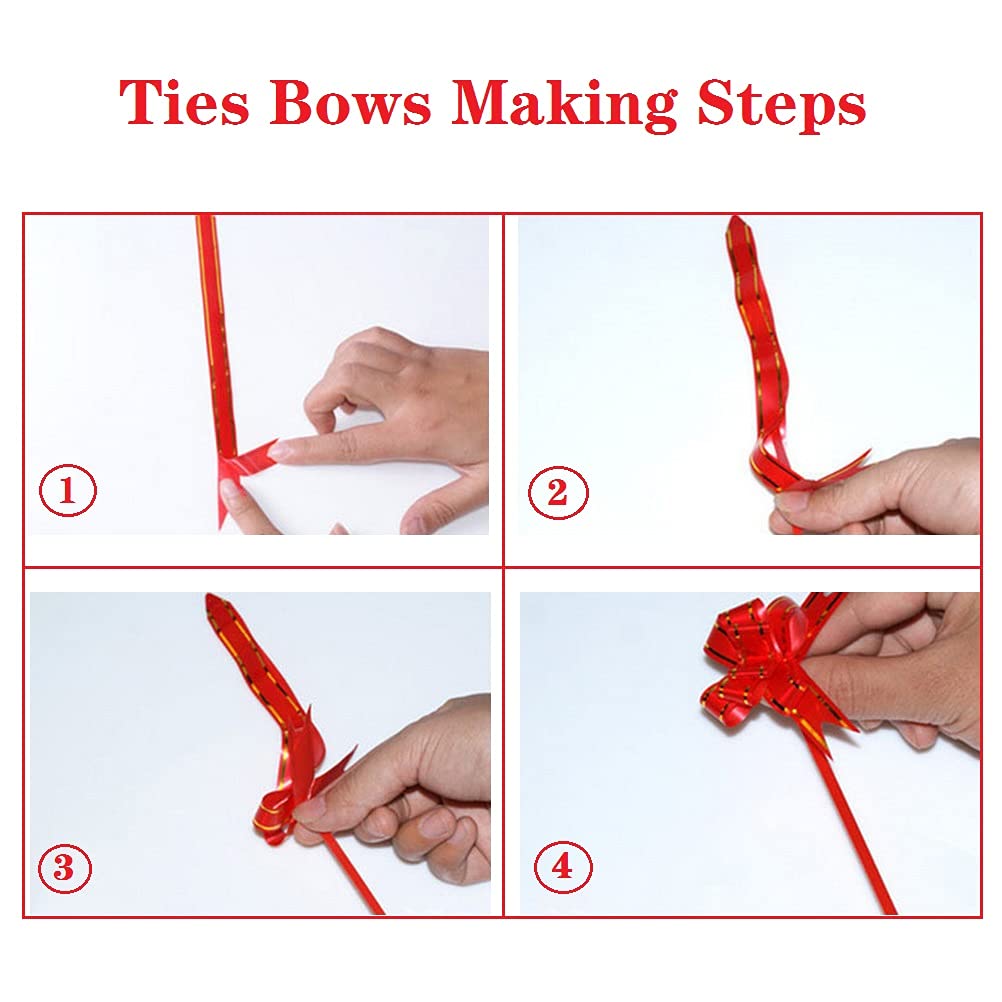 Ties Bows Making Steps

1

2

3

4