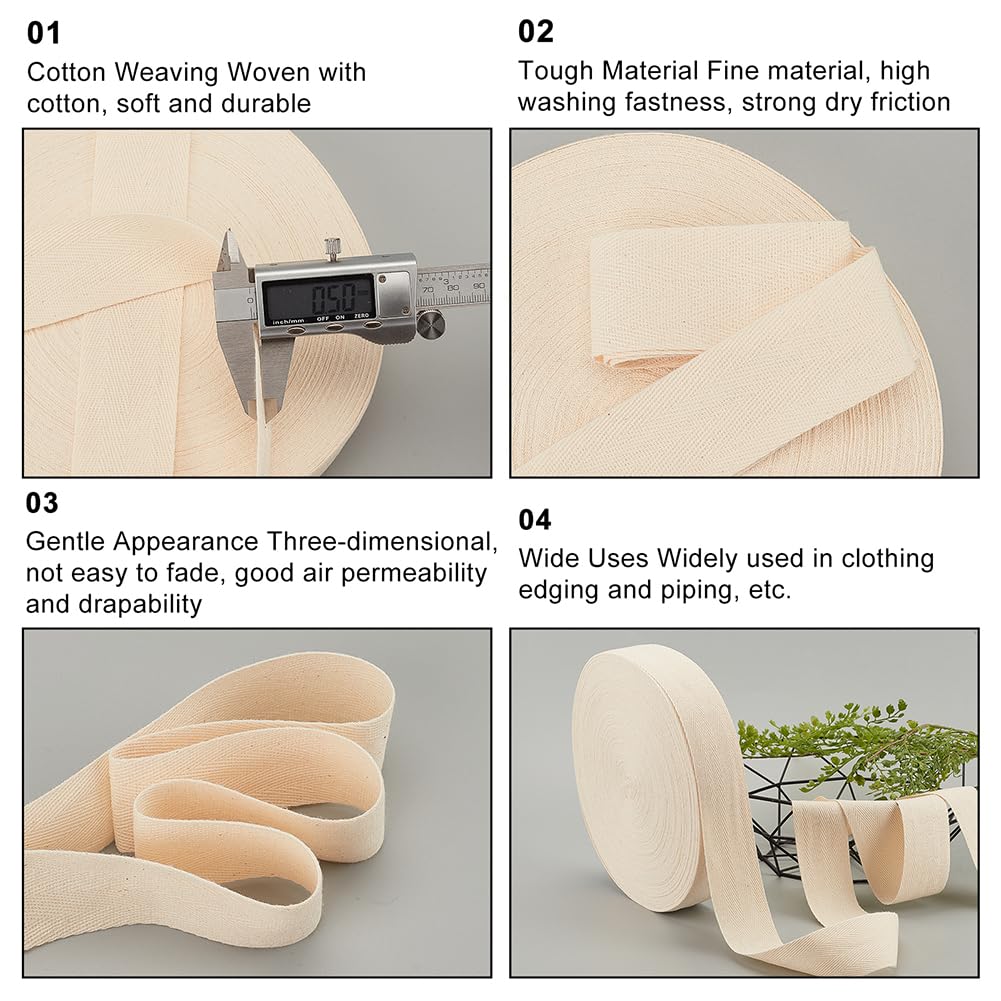 01
Cotton Weaving Woven with cotton, soft and durable

0.50
inch/mm OFF ON ZERO
70 80 90

02
Tough Material Fine material, high washing fastness, strong dry friction

03
Gentle Appearance Three-dimensional, not easy to fade, good air permeability and drapability

04
Wide Uses Widely used in clothing edging and piping, etc.