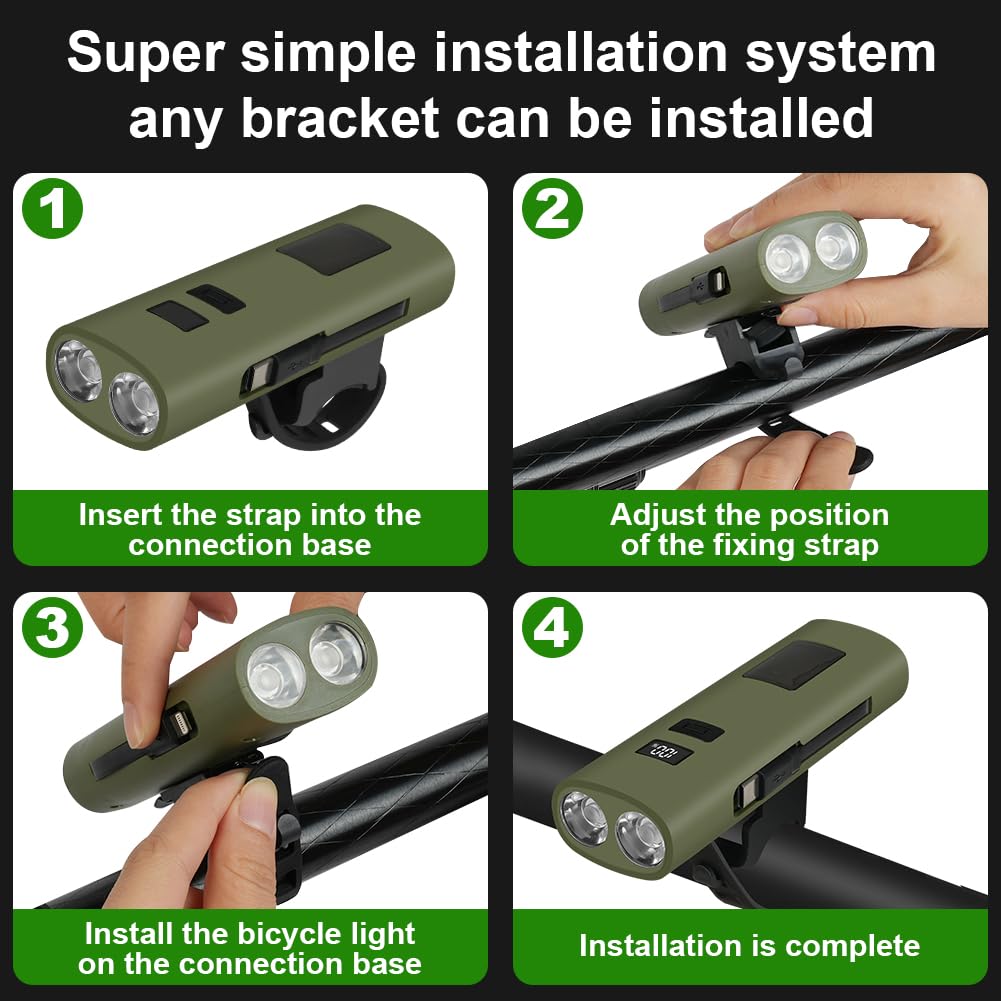 Super simple installation system any bracket can be installed

1

Insert the strap into the connection base

2

Adjust the position of the fixing strap

3

Install the bicycle light on the connection base

4

100

Installation is complete