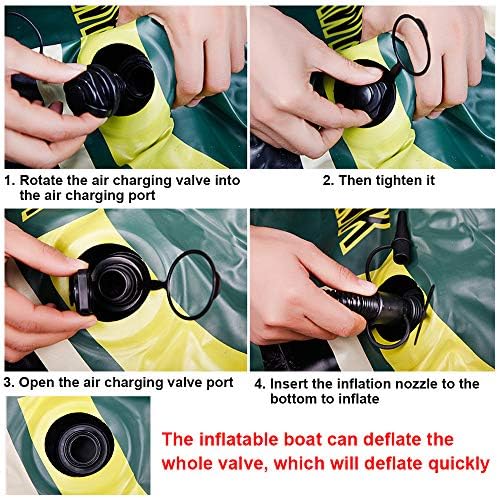 1. Rotate the air charging valve into the air charging port

2. Then tighten it

3. Open the air charging valve port

4. Insert the inflation nozzle to the bottom to inflate

The inflatable boat can deflate the whole valve, which will deflate quickly