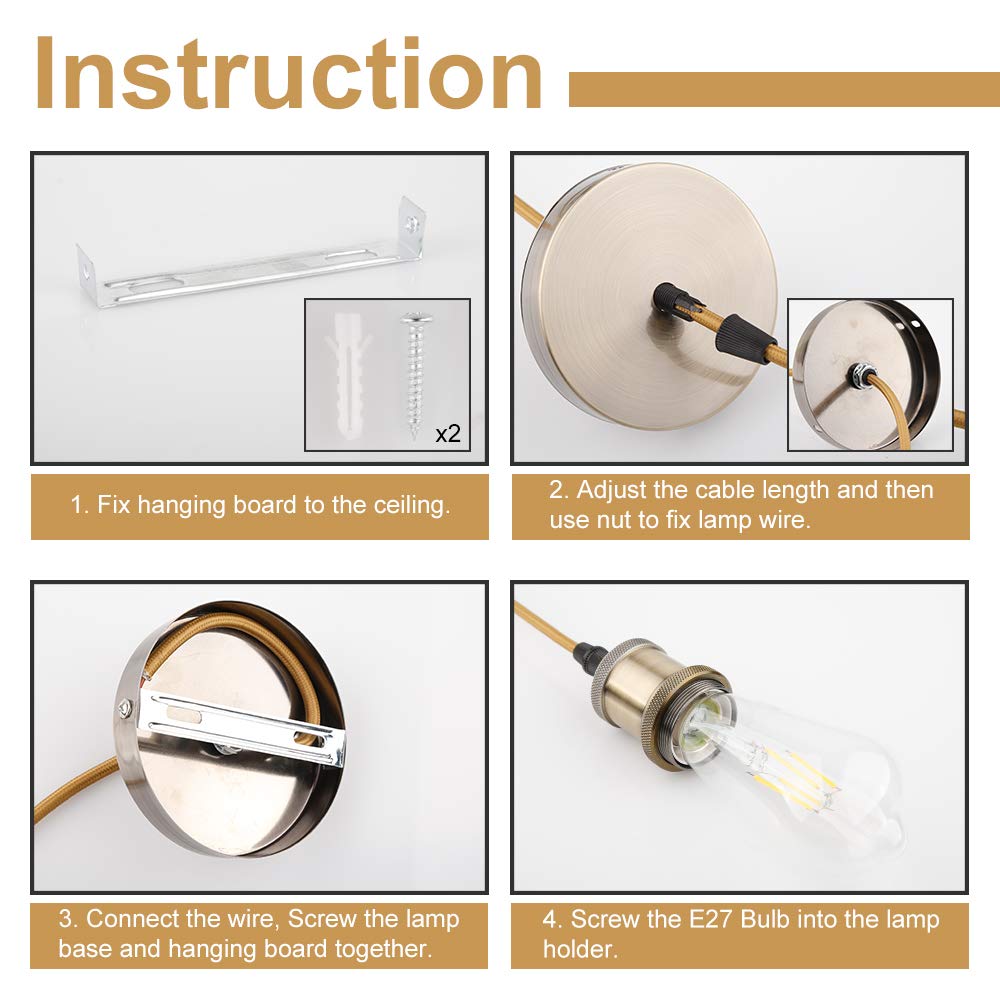 Instruction

x2

1. Fix hanging board to the ceiling.

2. Adjust the cable length and then use nut to fix lamp wire.

3. Connect the wire, Screw the lamp base and hanging board together.

4. Screw the E27 Bulb into the lamp holder.