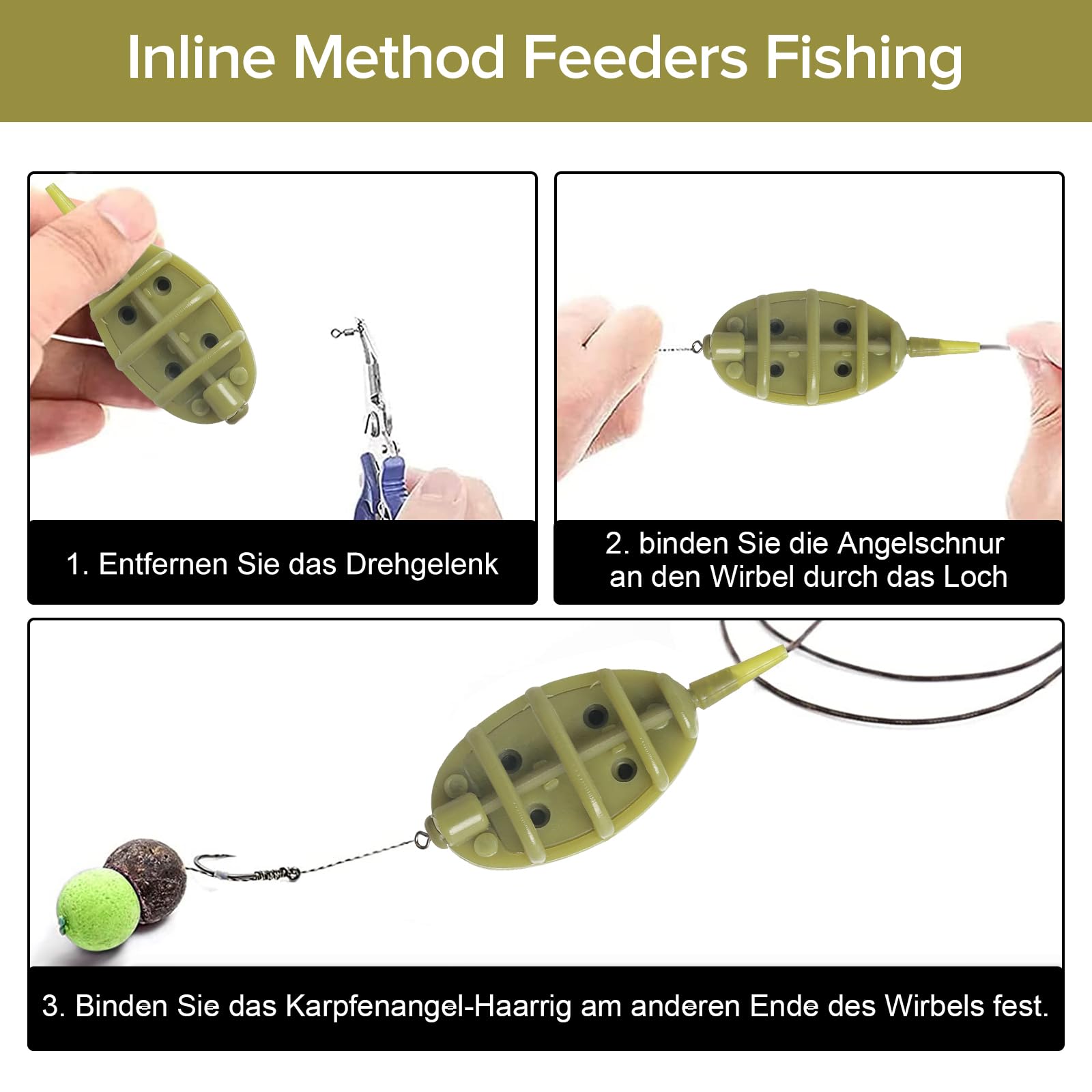 Inline Method Feeders Fishing

1. Entfernen Sie das Drehgelenk

2. binden Sie die Angelschnur an den Wirbel durch das Loch

3. Binden Sie das Karpfenangel-Haarrig am anderen Ende des Wirbels fest.