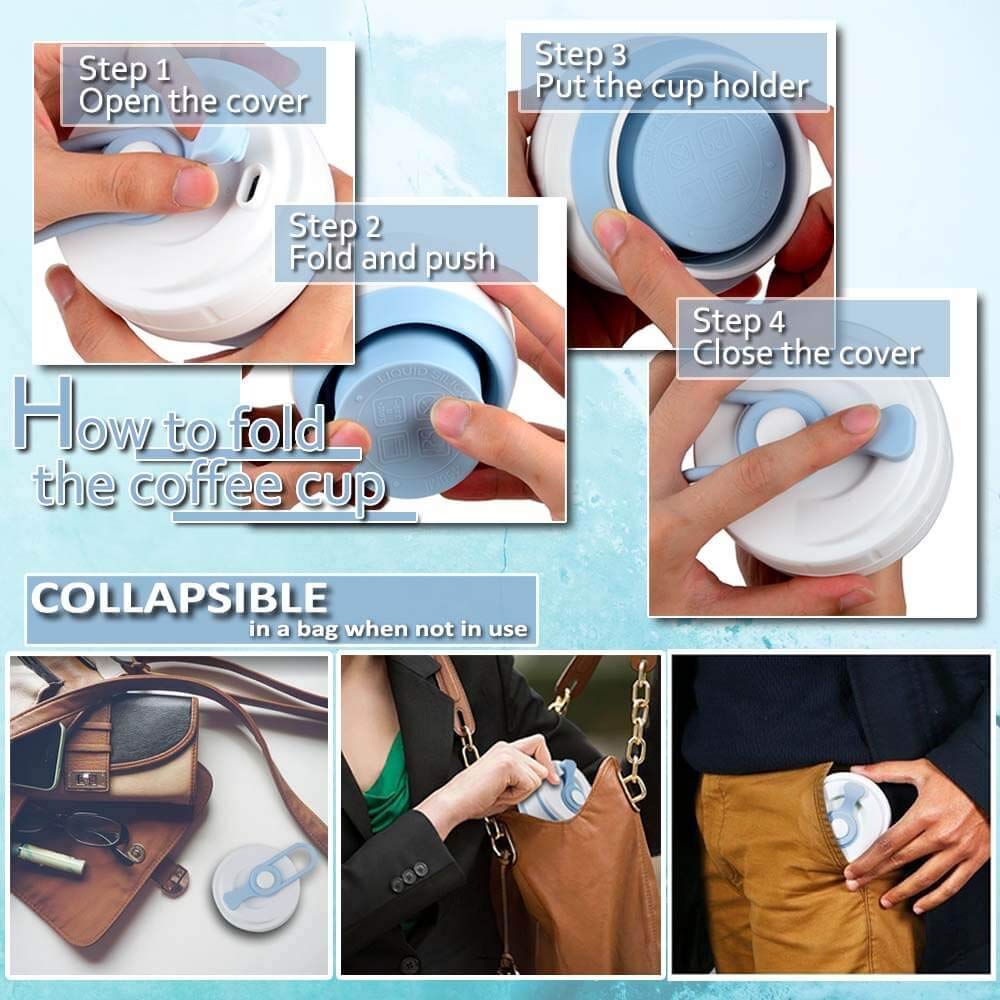 Step 1
Open the cover

Step 2
Fold and push

Step 3
Put the cup holder

Step 4
Close the cover

How to fold
the coffee cup

COLLAPSIBLE
in a bag when not in use