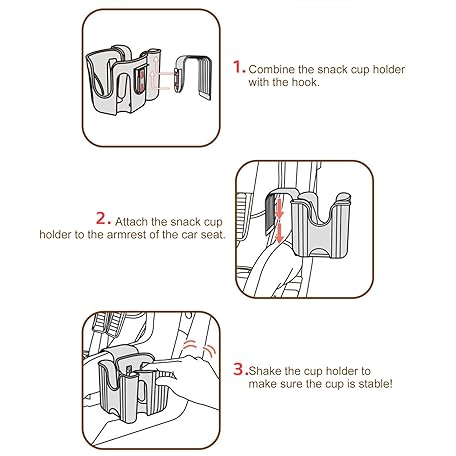 1. Combine the snack cup holder with the hook.

2. Attach the snack cup holder to the armrest of the car seat.

3. Shake the cup holder to make sure the cup is stable!