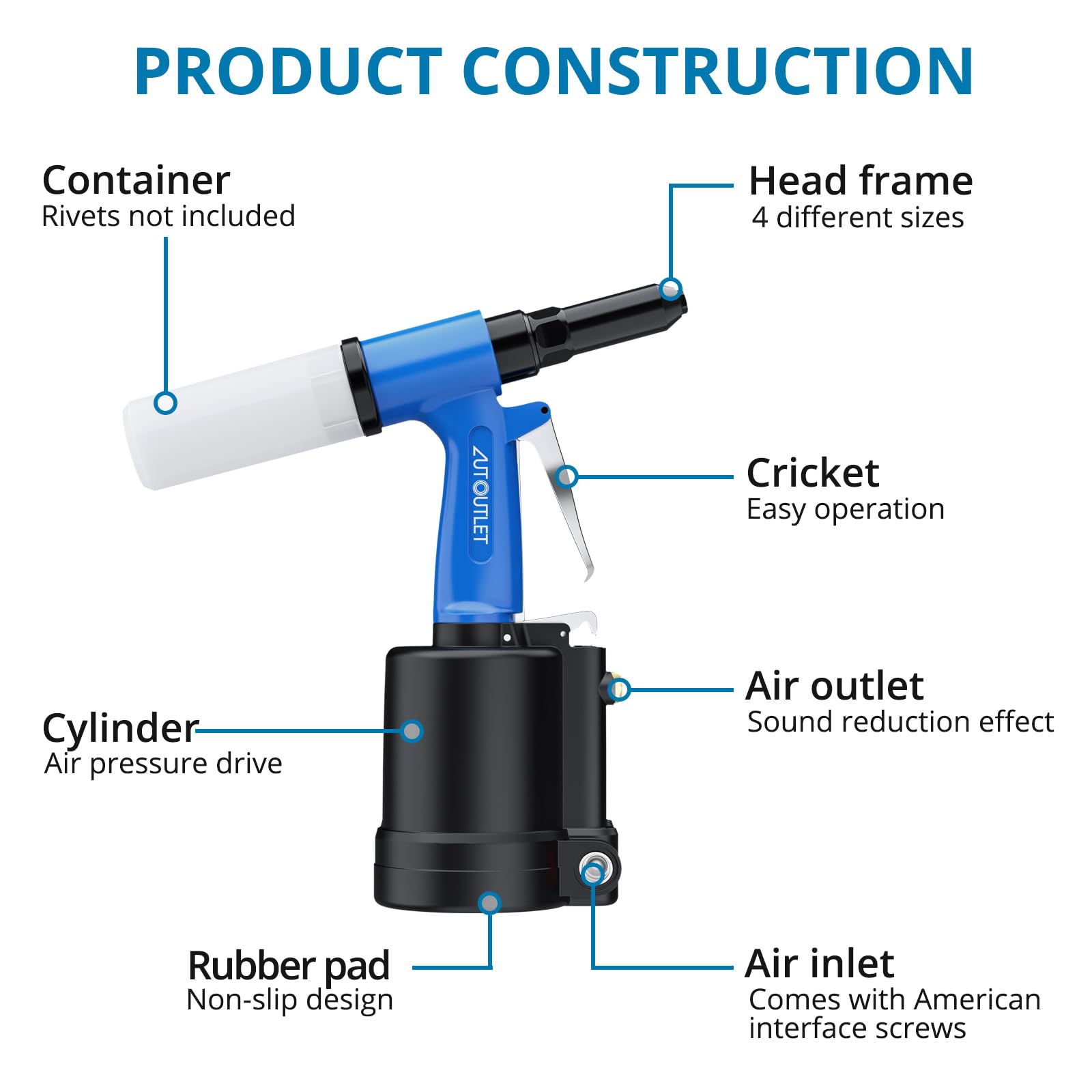 PRODUCT CONSTRUCTION

Container
Rivets not included

Head frame
4 different sizes

AUTOUTLET

Cricket
Easy operation

Air outlet
Sound reduction effect

Cylinder
Air pressure drive

Rubber pad
Non-slip design

Air inlet
Comes with American interface screws