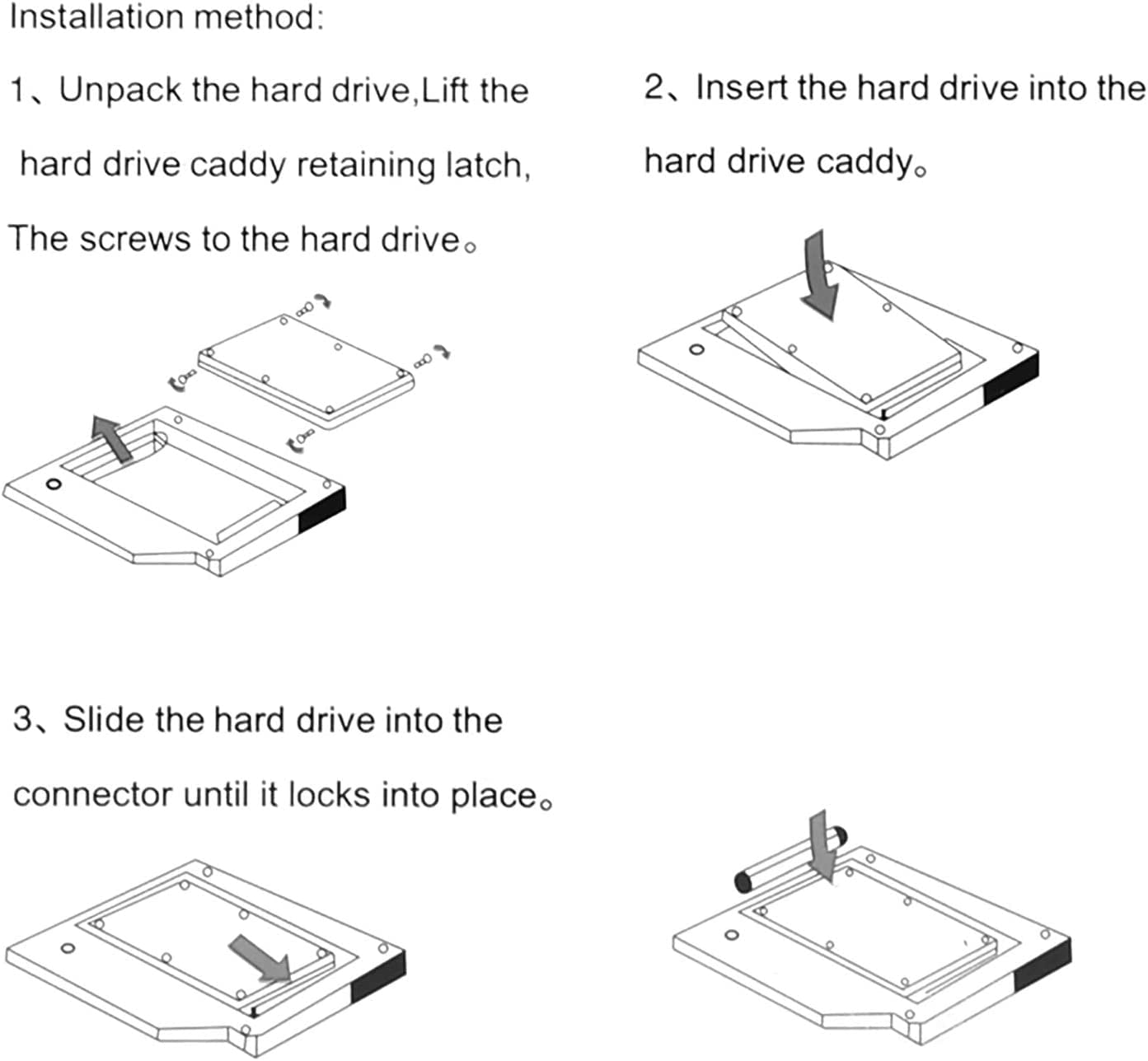 Installation method:

1、Unpack the hard drive,Lift the hard drive caddy retaining latch, The screws to the hard drive。

2、Insert the hard drive into the hard drive caddy。

3、Slide the hard drive into the connector until it locks into place。