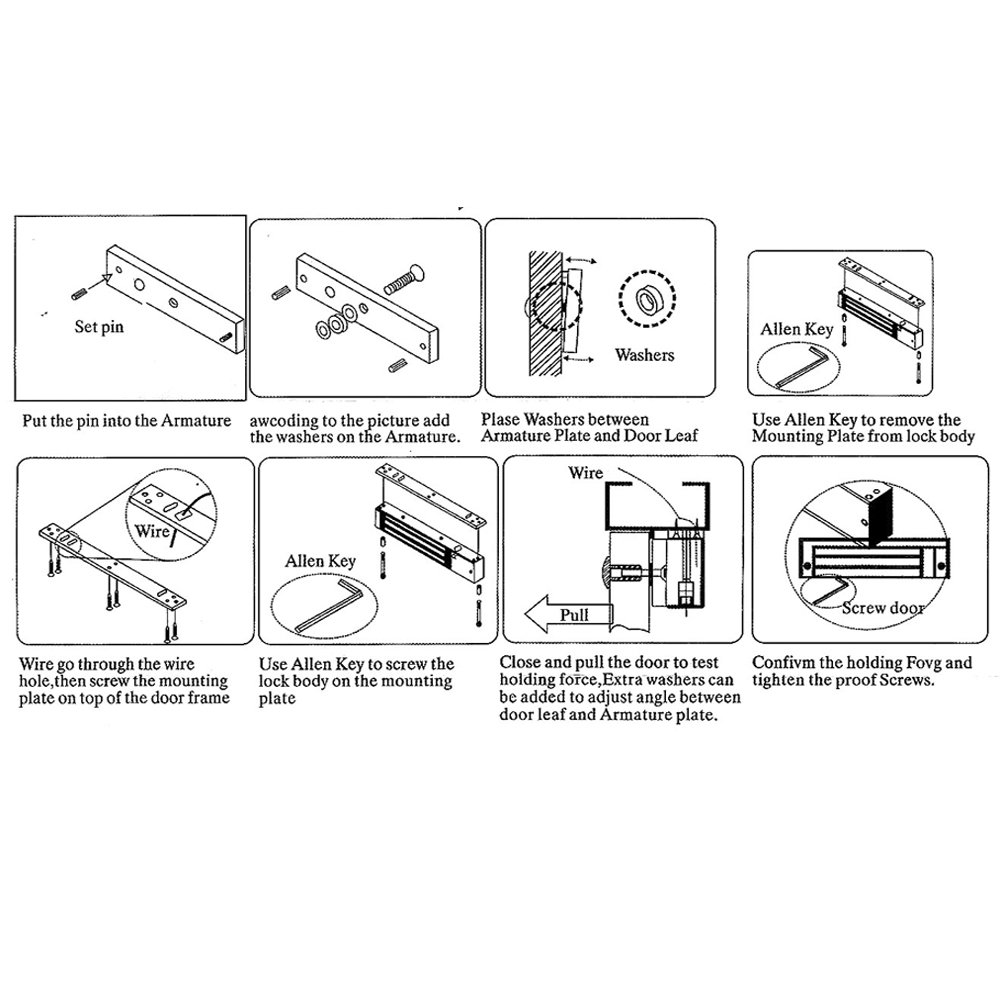 Set pin

Put the pin into the Armature

awcoding to the picture add the washers on the Armature.

Washers

Plase Washers between Armature Plate and Door Leaf

Allen Key

Use Allen Key to remove the Mounting Plate from lock body

Wire

Wire go through the wire hole,then screw the mounting plate on top of the door frame

Allen Key

Use Allen Key to screw the lock body on the mounting plate

Wire

Pull

Close and pull the door to test holding force,Extra washers can be added to adjust angle between door leaf and Armature plate.

Screw door

Confivm the holding Fovg and tighten the proof Screws.