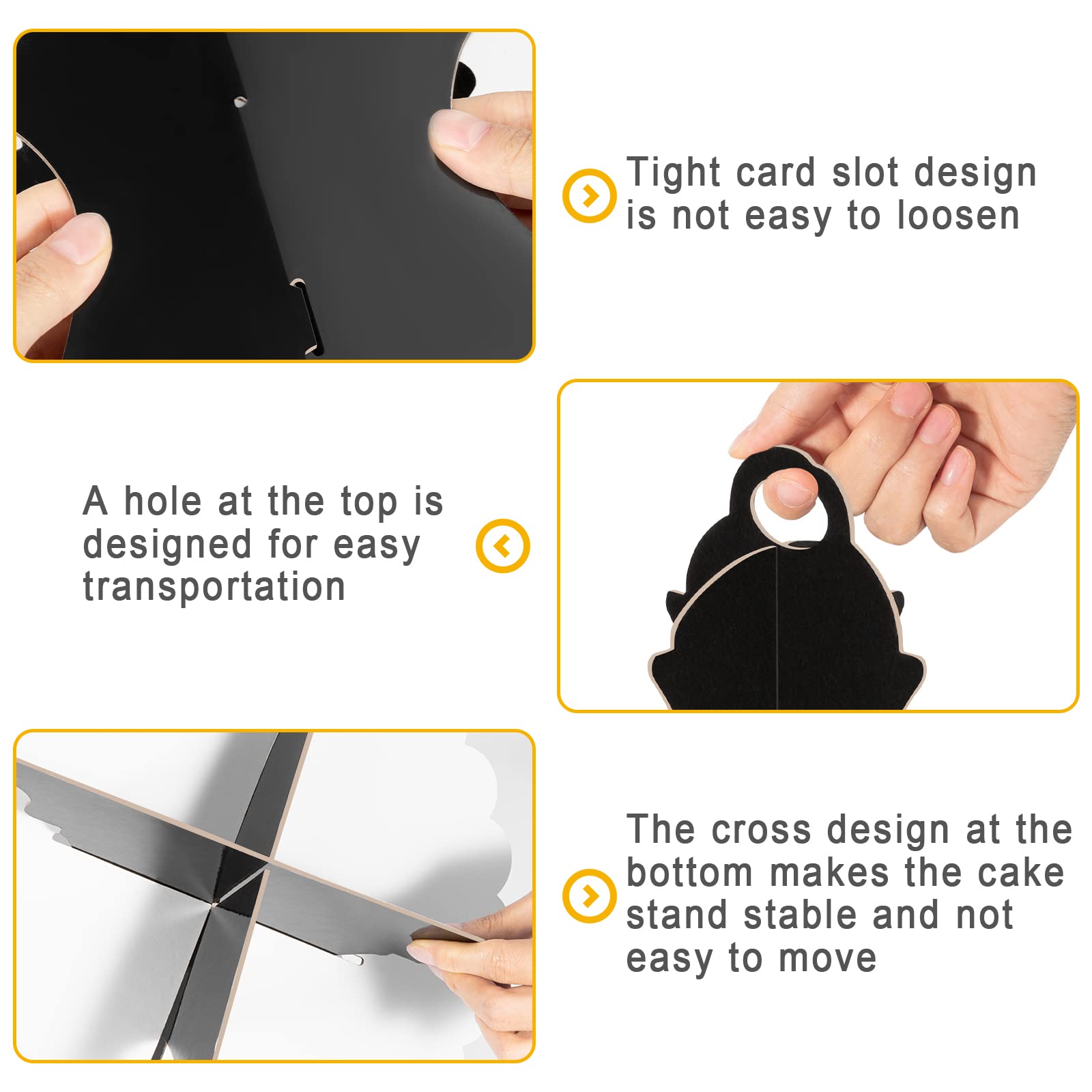 Tight card slot design is not easy to loosen

A hole at the top is designed for easy transportation

The cross design at the bottom makes the cake stand stable and not easy to move