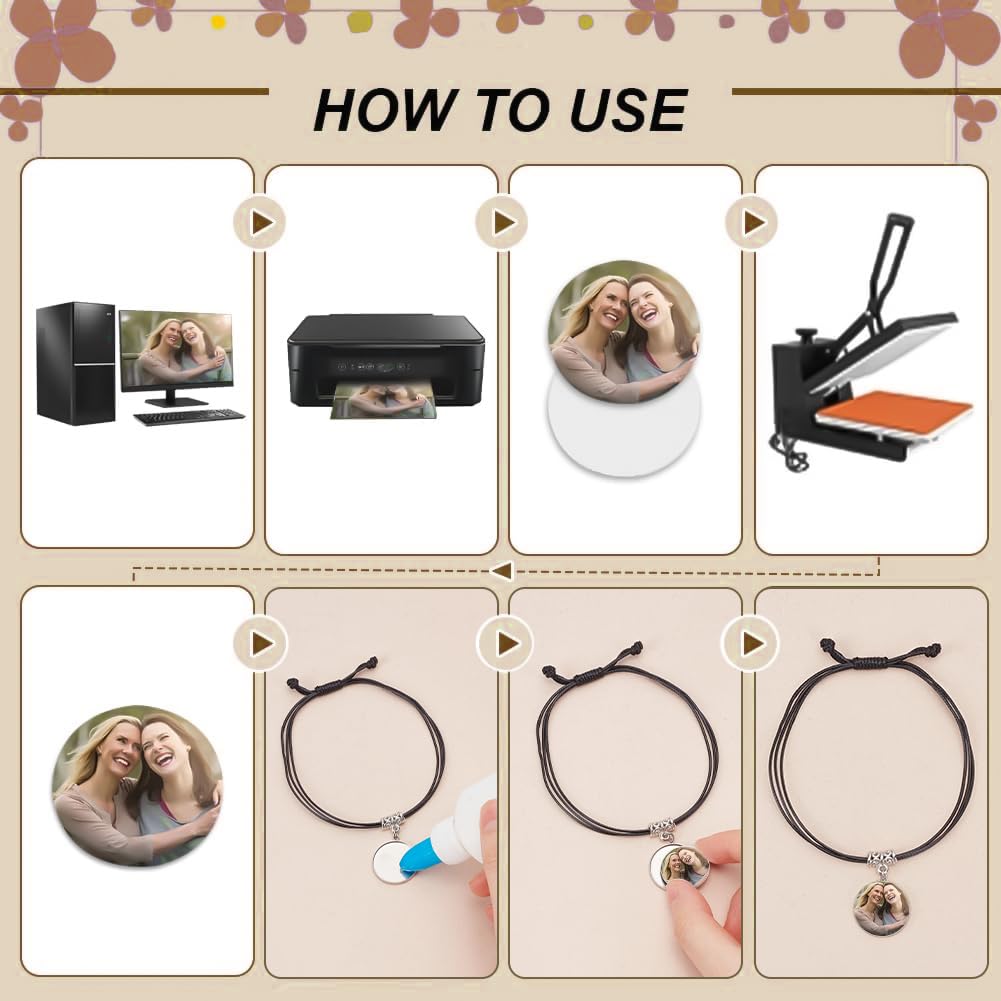 HOW TO USE