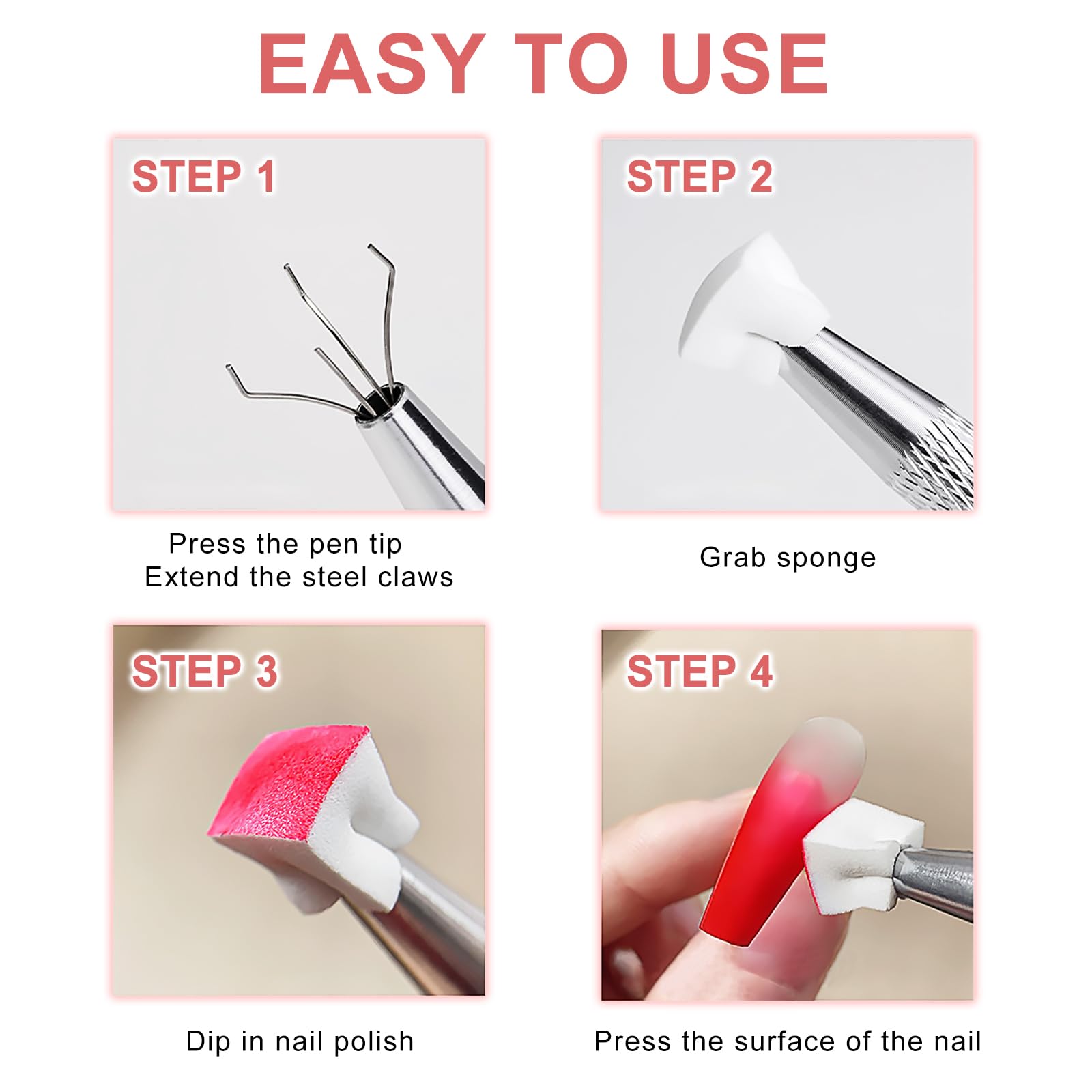 EASY TO USE

STEP 1

Press the pen tip
Extend the steel claws

STEP 2

Grab sponge

STEP 3

Dip in nail polish

STEP 4

Press the surface of the nail