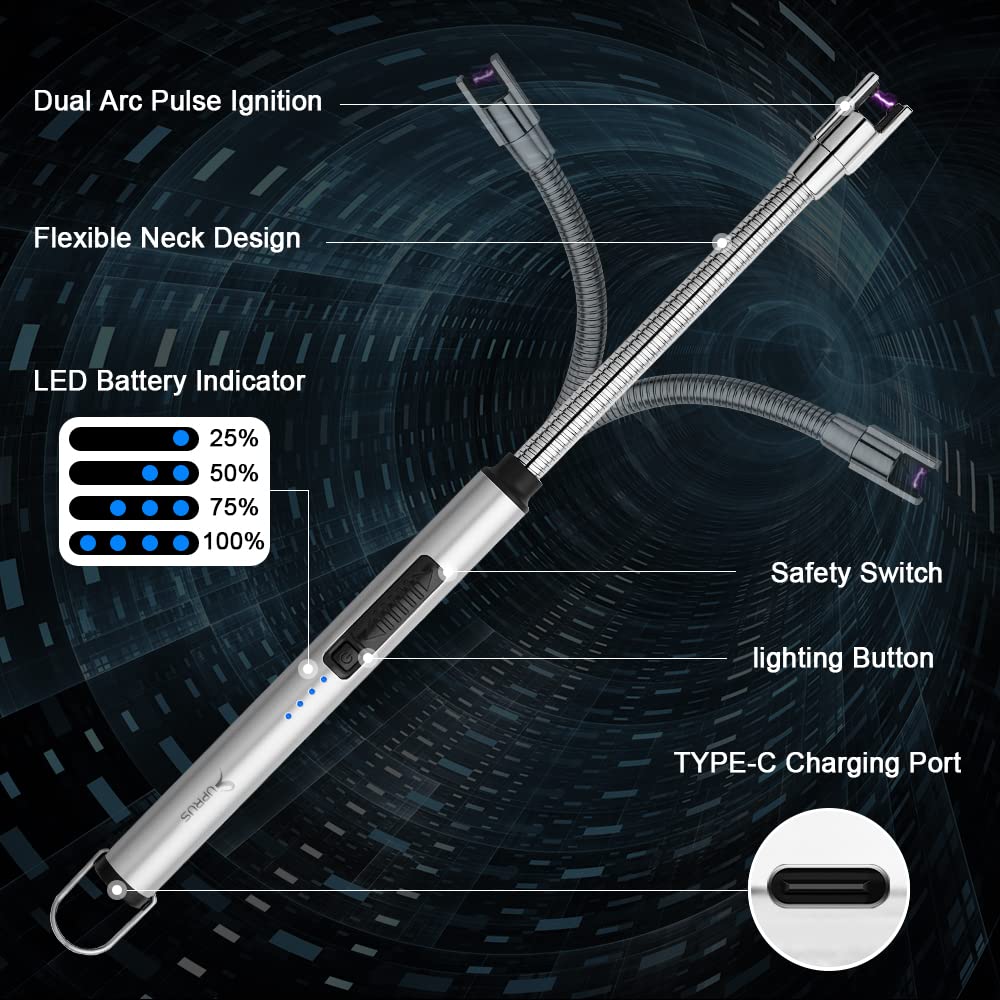 Dual Arc Pulse Ignition

Flexible Neck Design

LED Battery Indicator

25%
50%
75%
100%

Safety Switch

lighting Button

TYPE-C Charging Port

SUPRUS