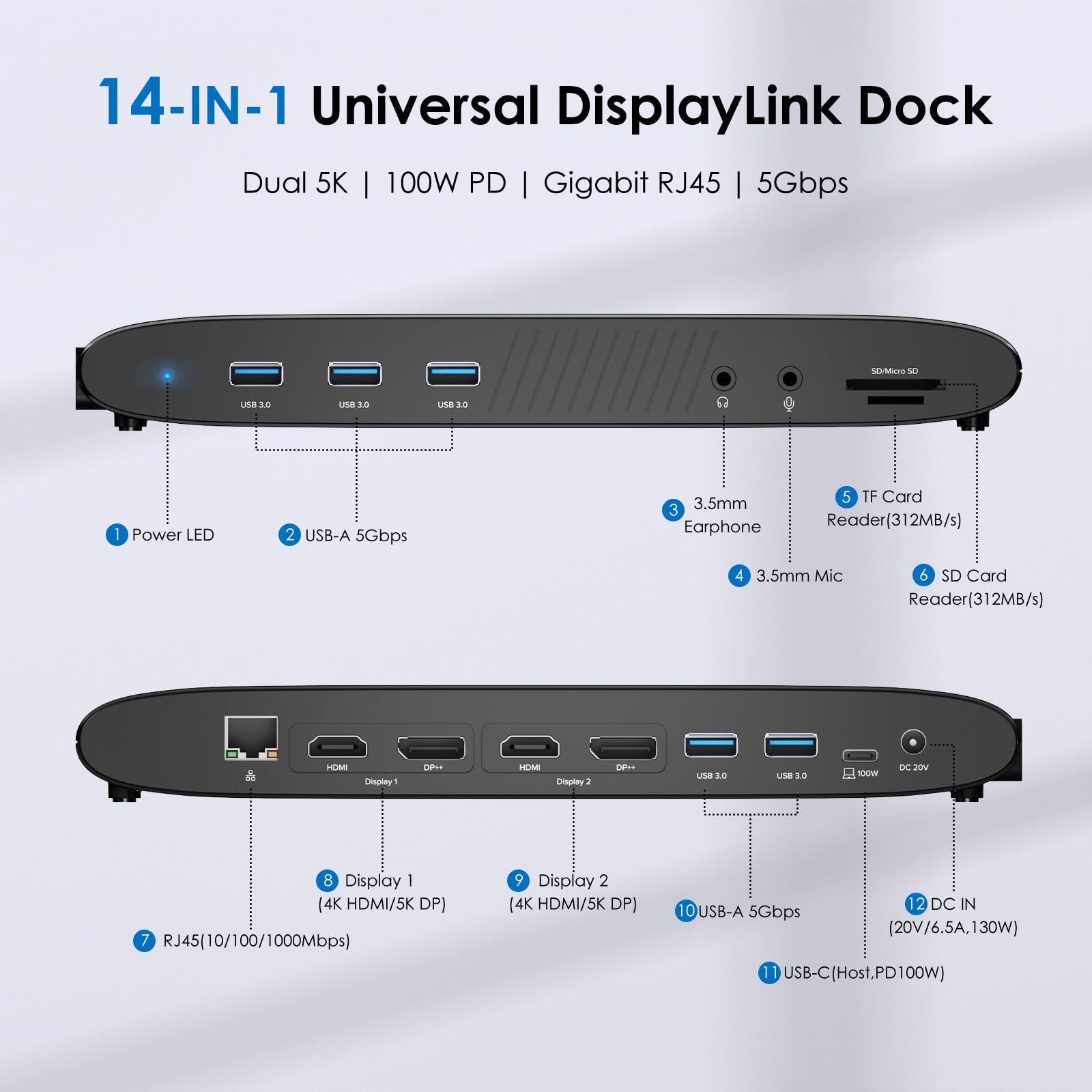 14-IN-1 Universal DisplayLink Dock

Dual 5K | 100W PD | Gigabit RJ45 | 5Gbps

USB 3.0 USB 3.0 USB 3.0 SD/Micro SD

1 Power LED

2 USB-A 5Gbps

3 3.5mm Earphone

4 3.5mm Mic

5 TF Card Reader(312MB/s)

6 SD Card Reader(312MB/s)

HDMI DP++ Display 1 HDMI DP++ Display 2 USB 3.0 USB 3.0 100W DC 20V

7 RJ45(10/100/1000Mbps)

8 Display 1 (4K HDMI/5K DP)

9 Display 2 (4K HDMI/5K DP)

10 USB-A 5Gbps

11 USB-C(Host,PD100W)

12 DC IN (20V/6.5A,130W)