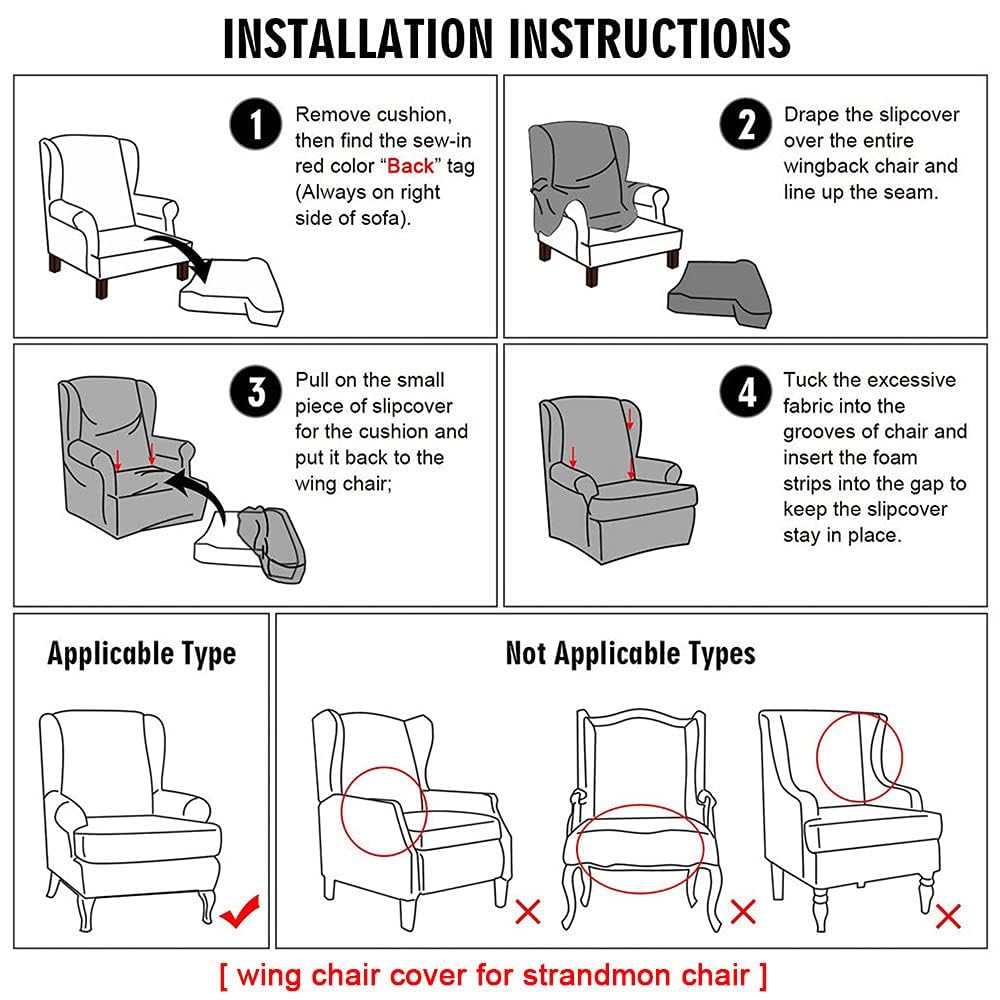 INSTALLATION INSTRUCTIONS

1 Remove cushion, then find the sew-in red color "Back" tag (Always on right side of sofa).

2 Drape the slipcover over the entire wingback chair and line up the seam.

3 Pull on the small piece of slipcover for the cushion and put it back to the wing chair;

4 Tuck the excessive fabric into the grooves of chair and insert the foam strips into the gap to keep the slipcover stay in place.

Applicable Type

Not Applicable Types

[ wing chair cover for strandmon chair ]