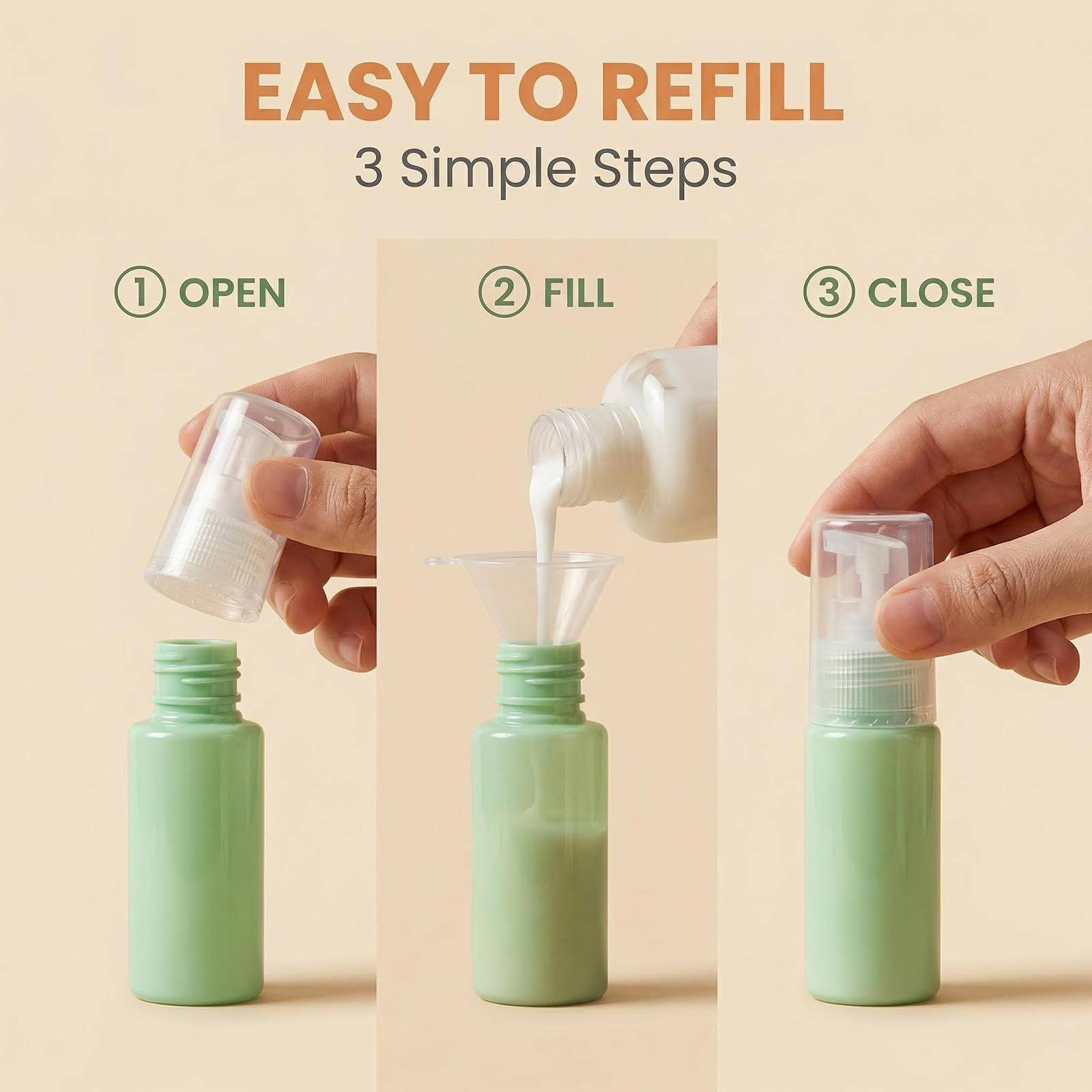 EASY TO REFILL
3 Simple Steps

① OPEN

② FILL

③ CLOSE