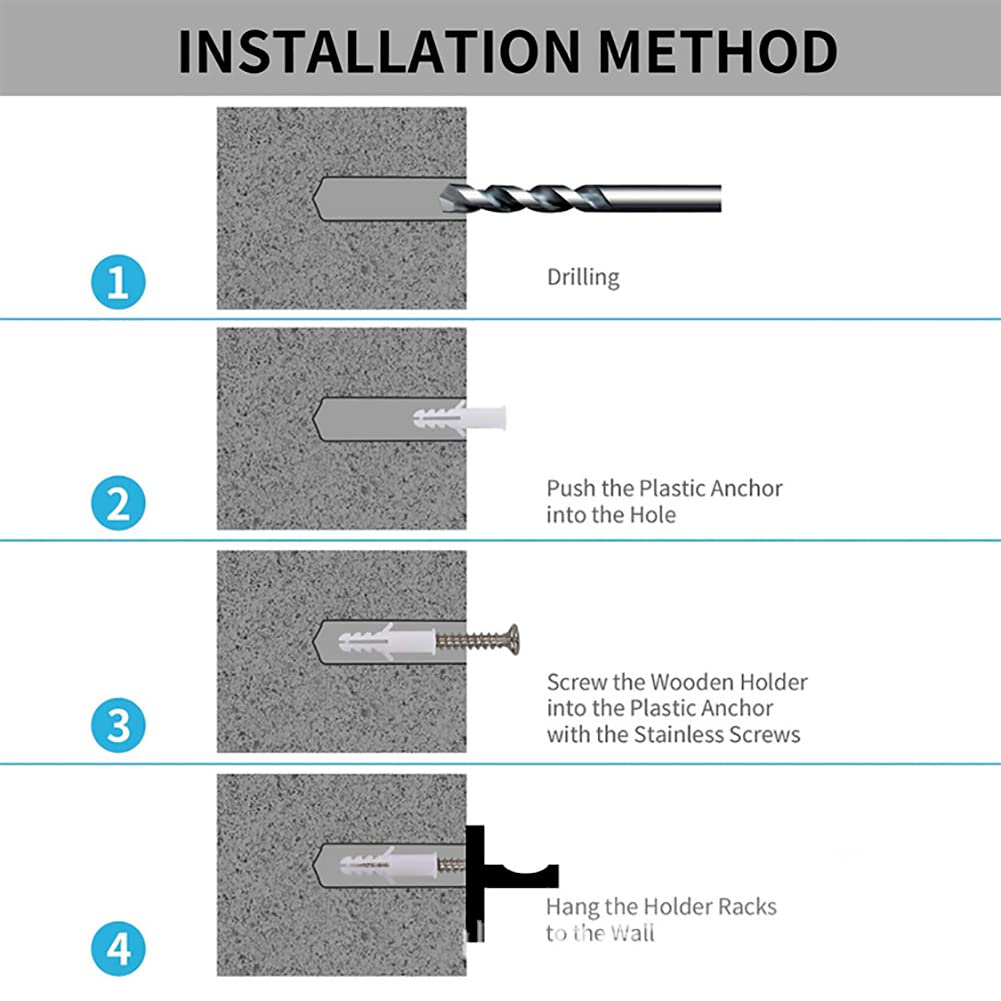 INSTALLATION METHOD

1

Drilling

2

Push the Plastic Anchor into the Hole

3

Screw the Wooden Holder into the Plastic Anchor with the Stainless Screws

4

Hang the Holder Racks to the Wall