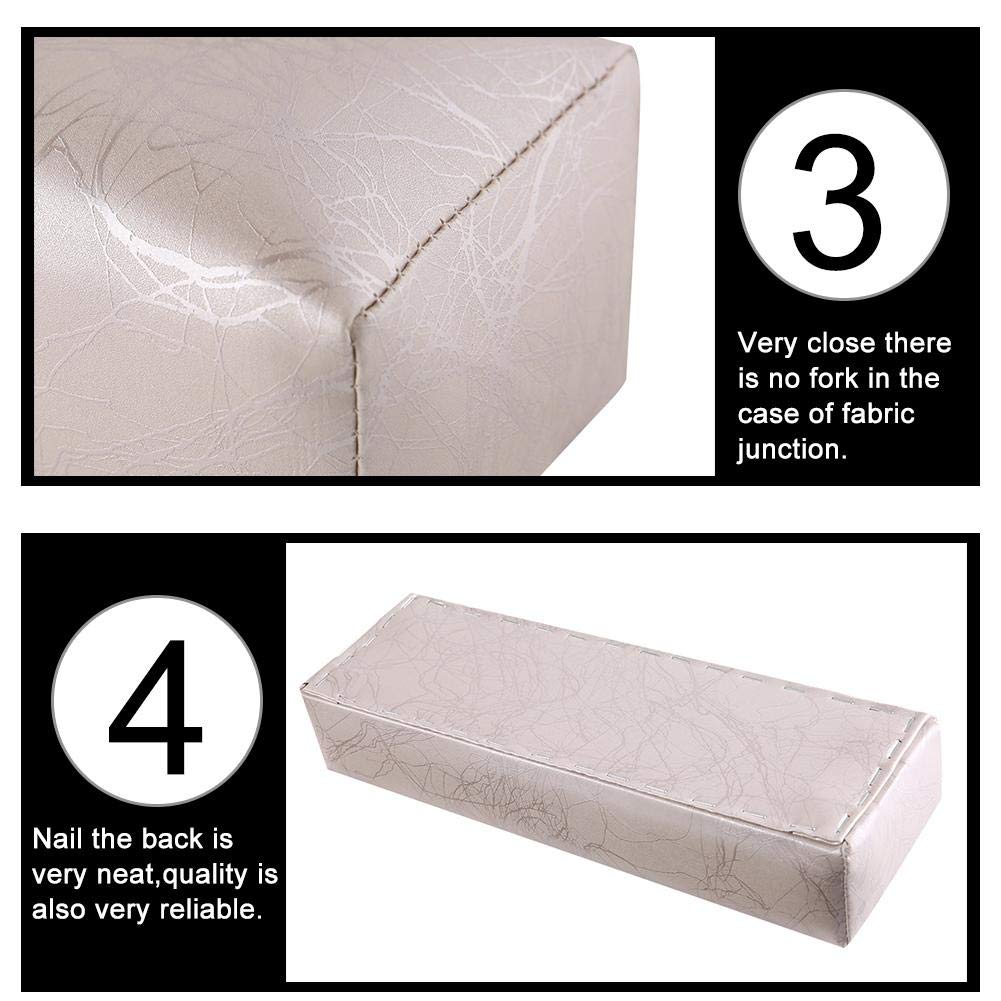 3

Very close there is no fork in the case of fabric junction.

4

Nail the back is very neat,quality is also very reliable.