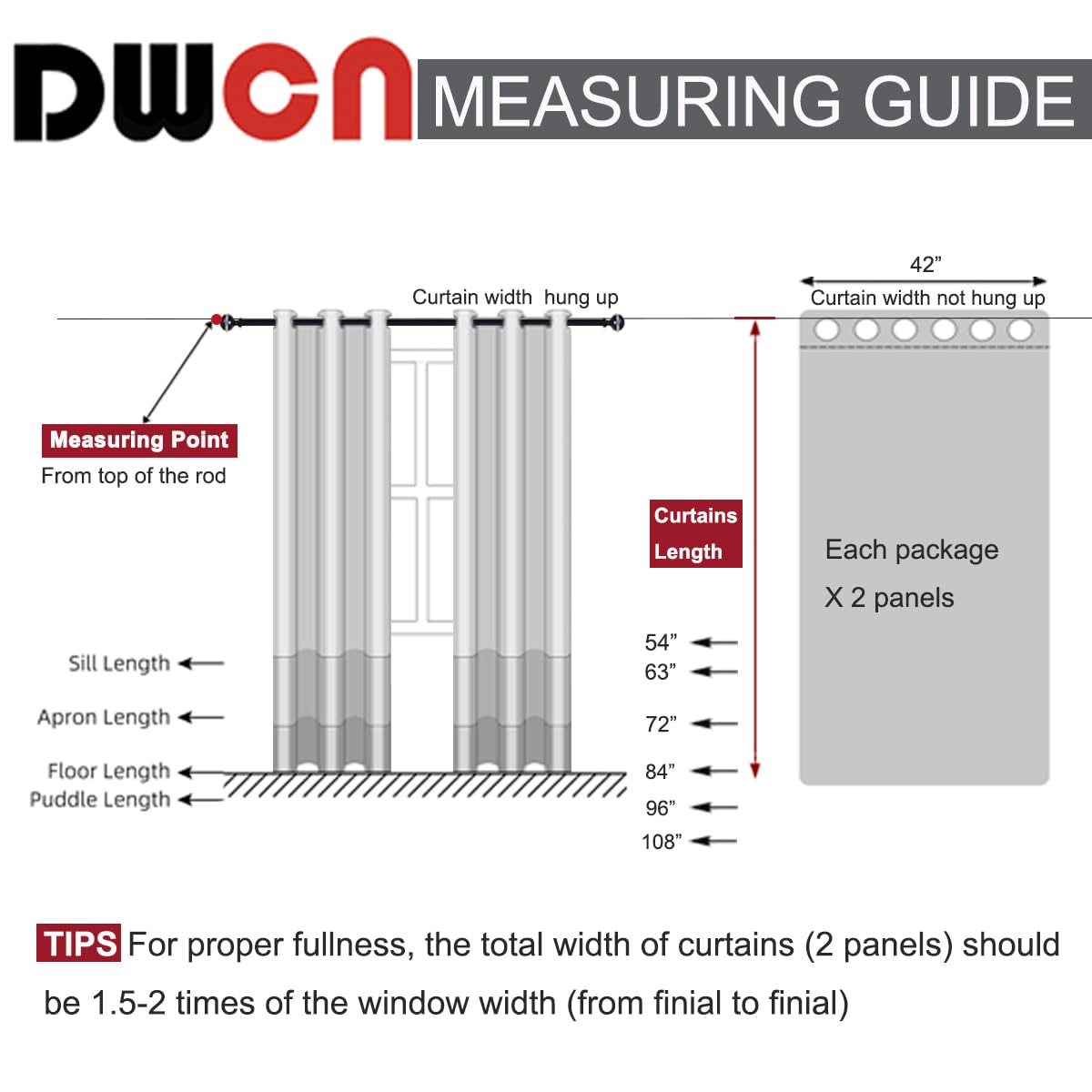 DWCN MEASURING GUIDE

Curtain width hung up

42”
Curtain width not hung up

Measuring Point
From top of the rod

Curtains Length

Each package
X 2 panels

Sill Length
Apron Length
Floor Length
Puddle Length

54”
63”
72”
84”
96”
108”

TIPS For proper fullness, the total width of curtains (2 panels) should be 1.5-2 times of the window width (from finial to finial)