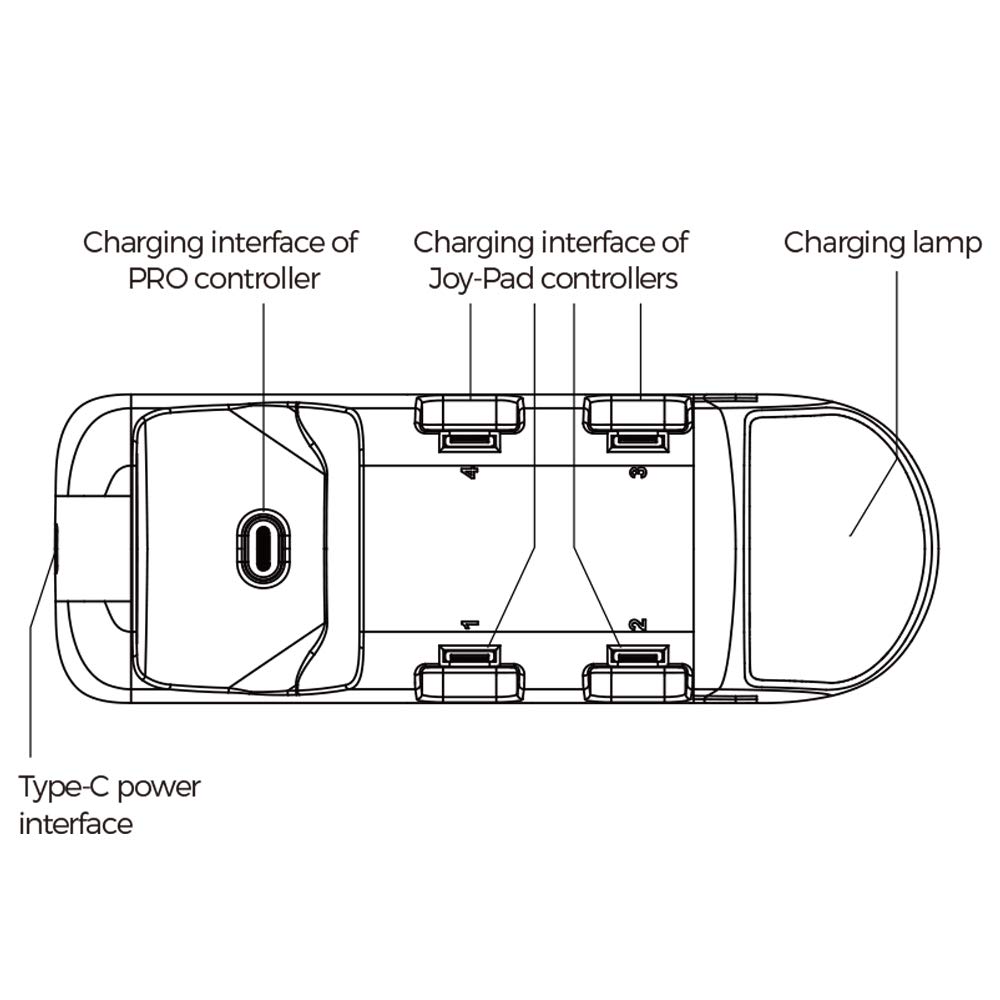 Charging interface of PRO controller

Charging interface of Joy-Pad controllers

Charging lamp

4

3

1

2

Type-C power interface