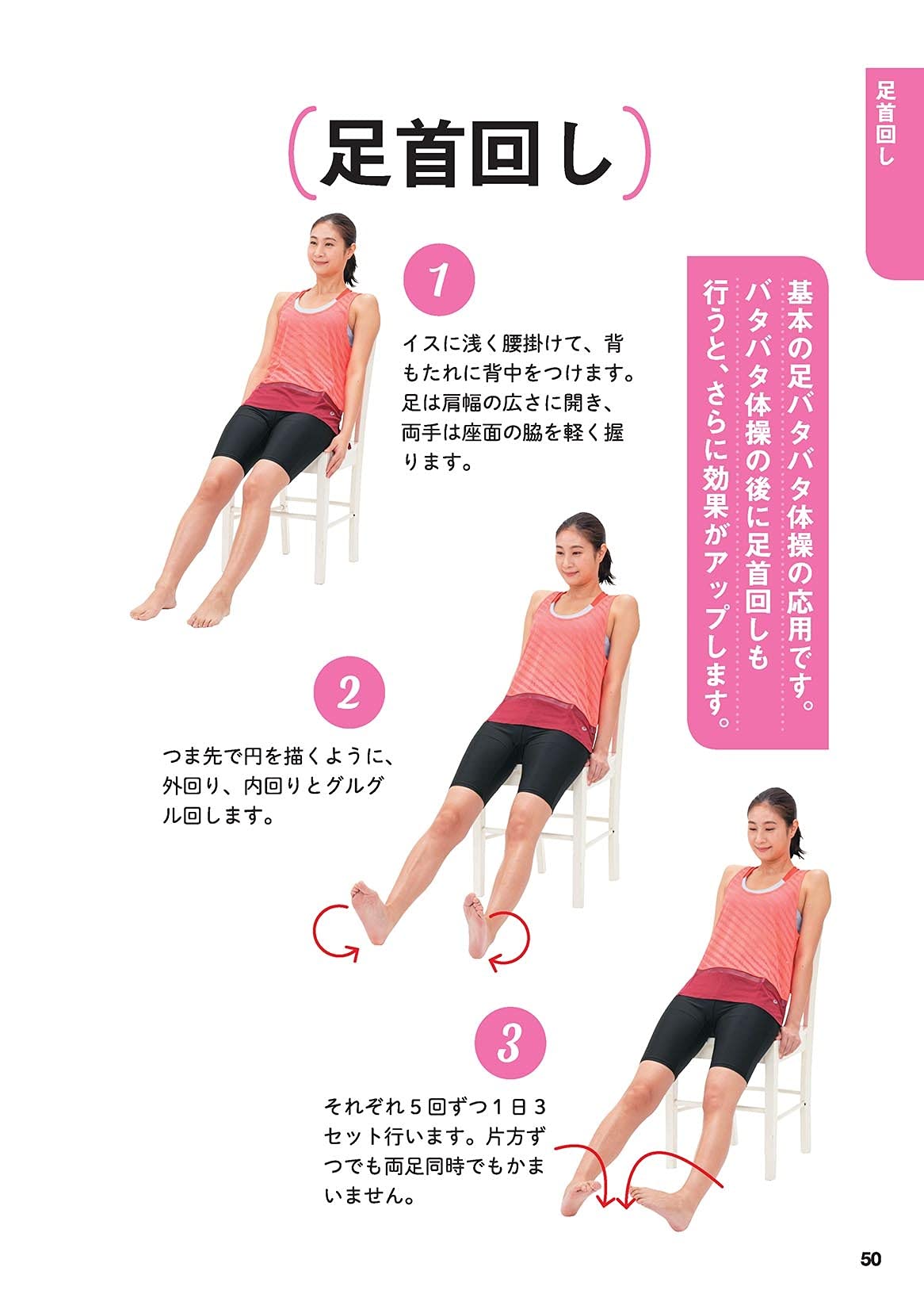 足首回し

(足首回し)

基本の足バタバタ体操の応用です。バタバタ体操の後に足首回しも行うと、さらに効果がアップします。

1

イスに浅く腰掛けて、背もたれに背中をつけます。足は肩幅の広さに開き、両手は座面の脇を軽く握ります。

2

つま先で円を描くように、外回り、内回りとグルグル回します。

3

それぞれ５回ずつ１日３セット行います。片方ずつでも両足同時でもかまいません。

50