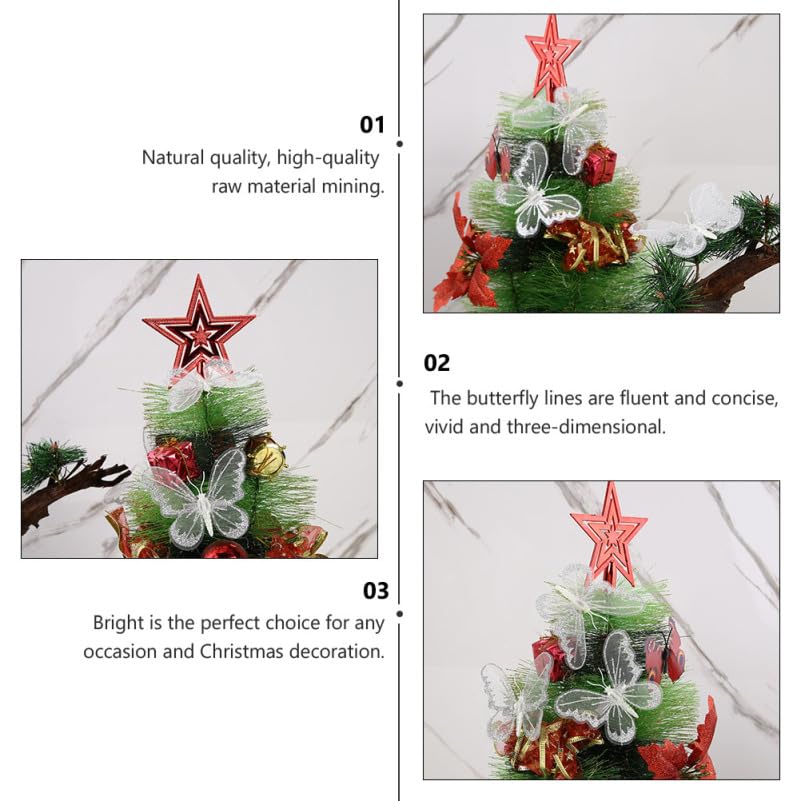 01
Natural quality, high-quality raw material mining.

02
The butterfly lines are fluent and concise, vivid and three-dimensional.

03
Bright is the perfect choice for any occasion and Christmas decoration.