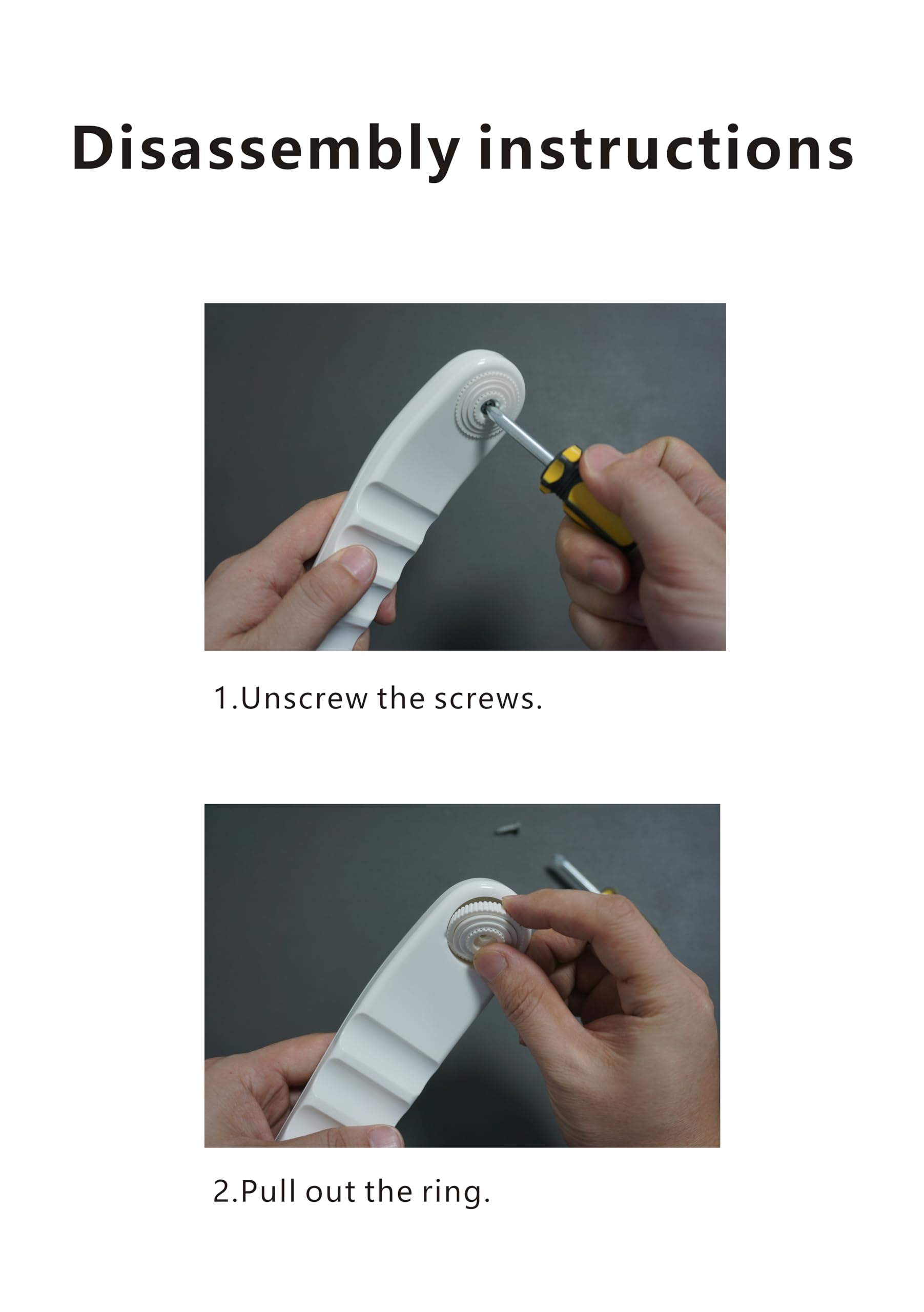 Disassembly instructions

1.Unscrew the screws.

2.Pull out the ring.