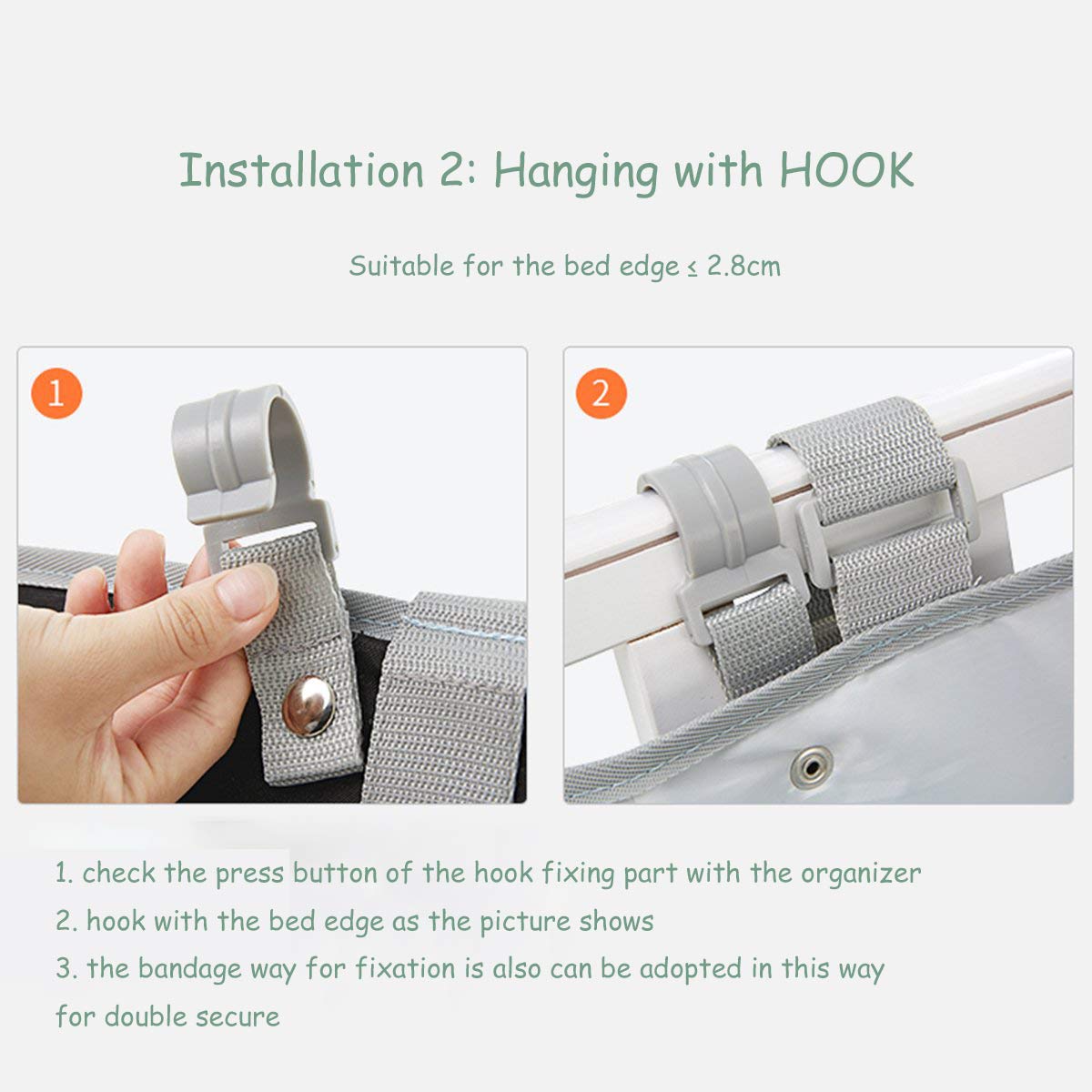 Installation 2: Hanging with HOOK

Suitable for the bed edge ≤ 2.8cm

1

2

1. check the press button of the hook fixing part with the organizer
2. hook with the bed edge as the picture shows
3. the bandage way for fixation is also can be adopted in this way for double secure