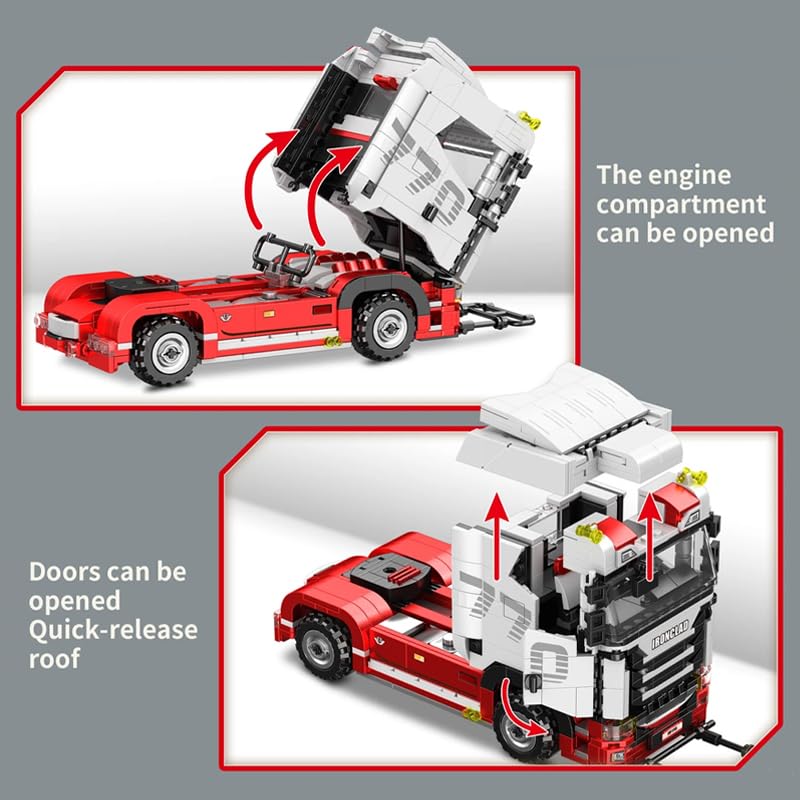 The engine compartment can be opened

Doors can be opened
Quick-release roof

IRONCLAD