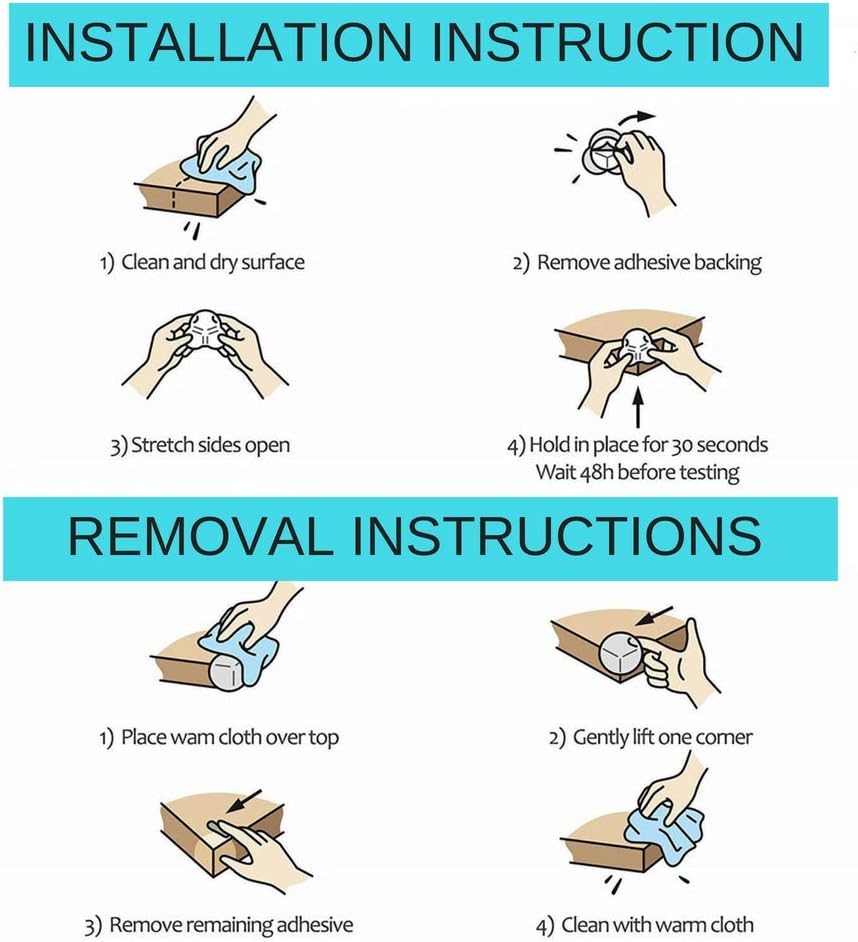 INSTALLATION INSTRUCTION

1) Clean and dry surface

2) Remove adhesive backing

3) Stretch sides open

4) Hold in place for 30 seconds
Wait 48h before testing

REMOVAL INSTRUCTIONS

1) Place wam cloth over top

2) Gently lift one corner

3) Remove remaining adhesive

4) Clean with warm cloth