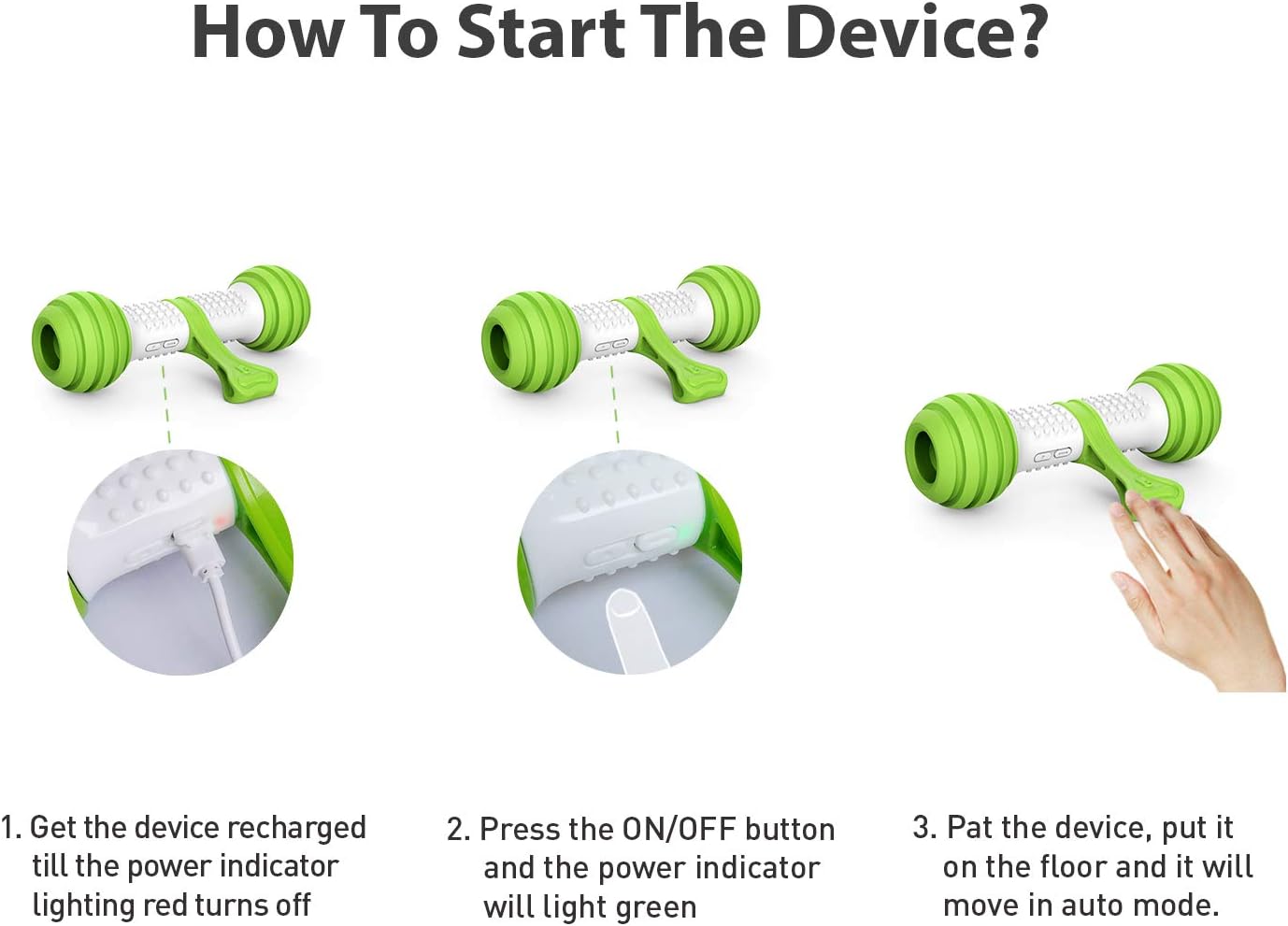 How To Start The Device?

1. Get the device recharged till the power indicator lighting red turns off

2. Press the ON/OFF button and the power indicator will light green

3. Pat the device, put it on the floor and it will move in auto mode.