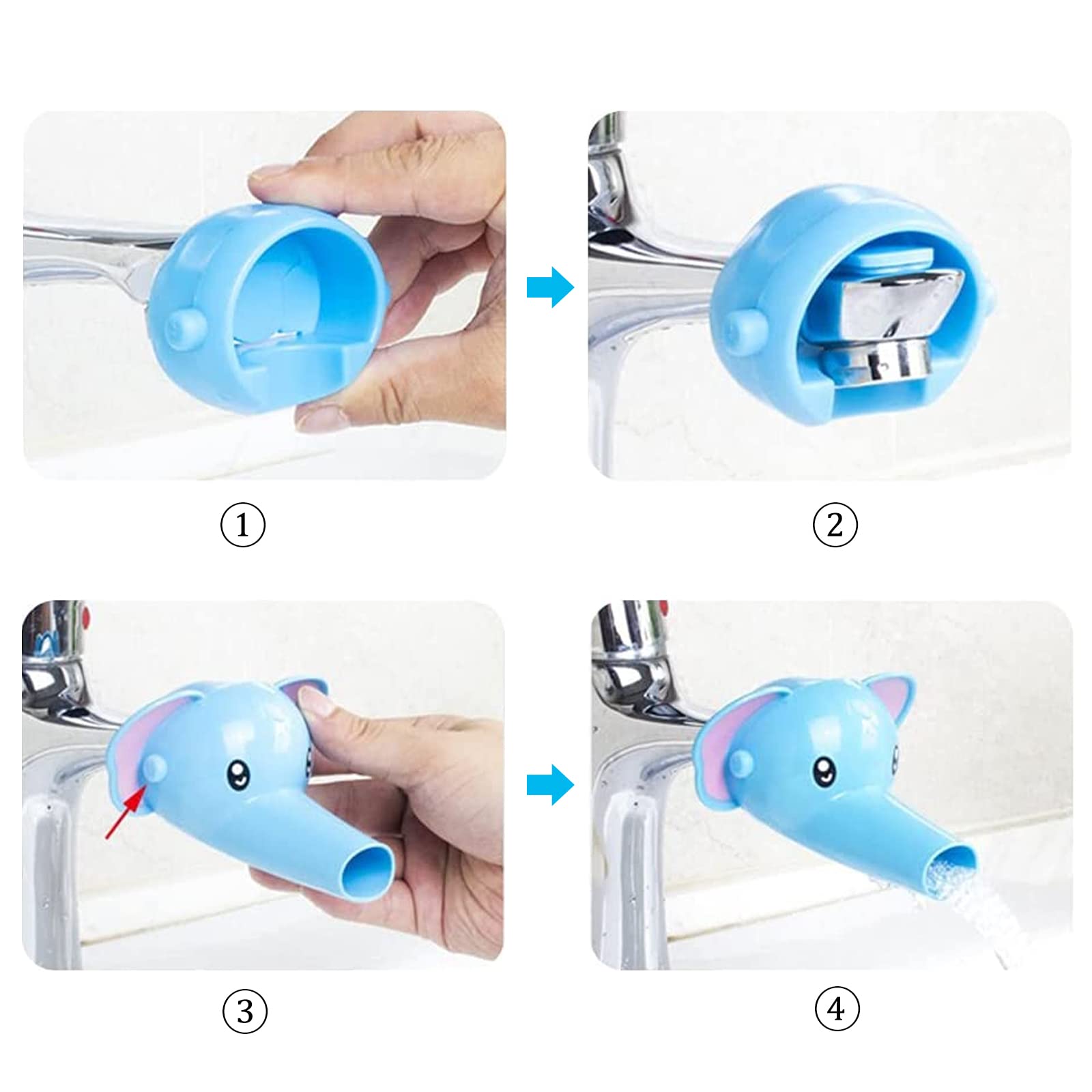 ①

②

③

④