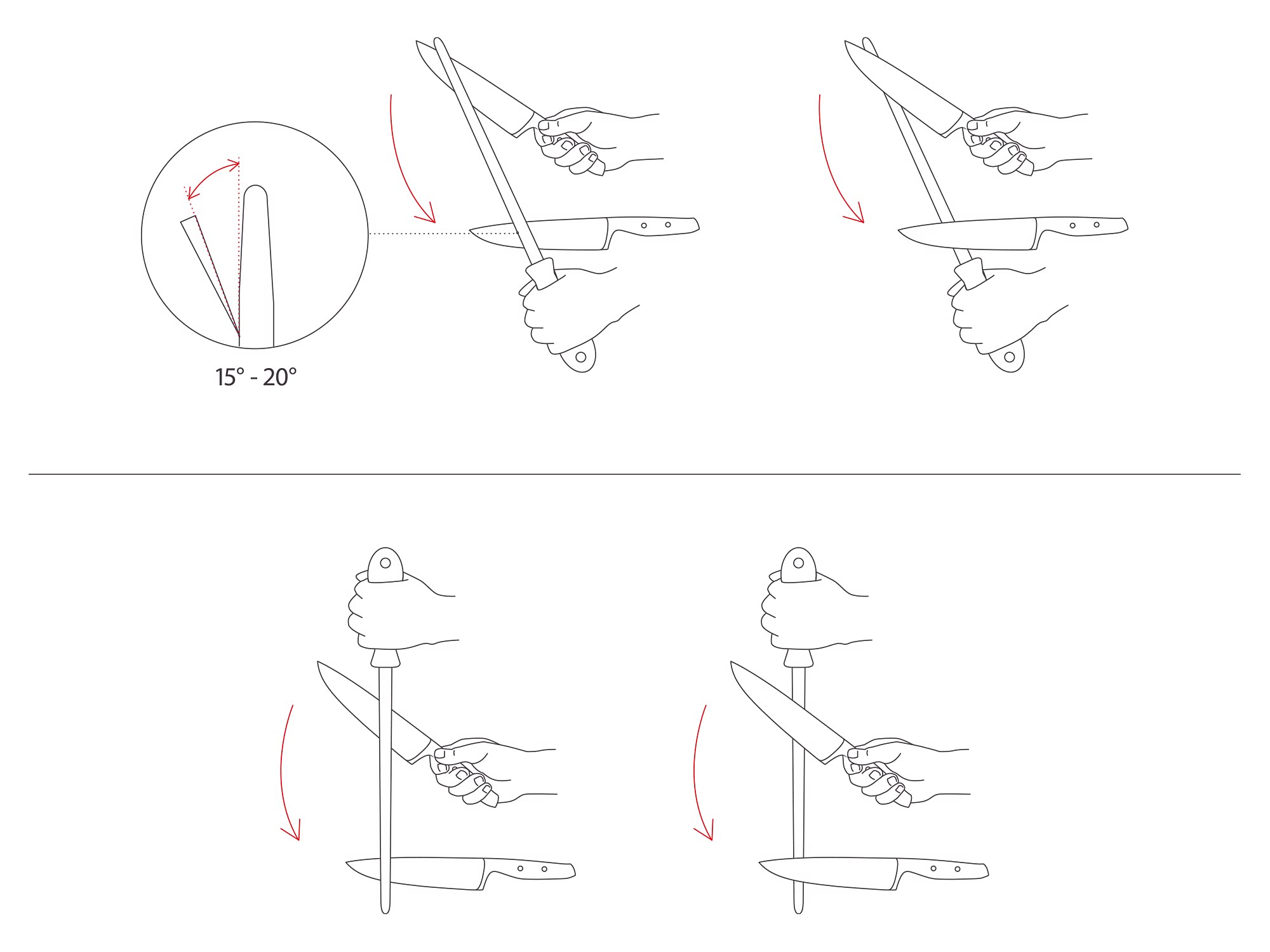 15° - 20°