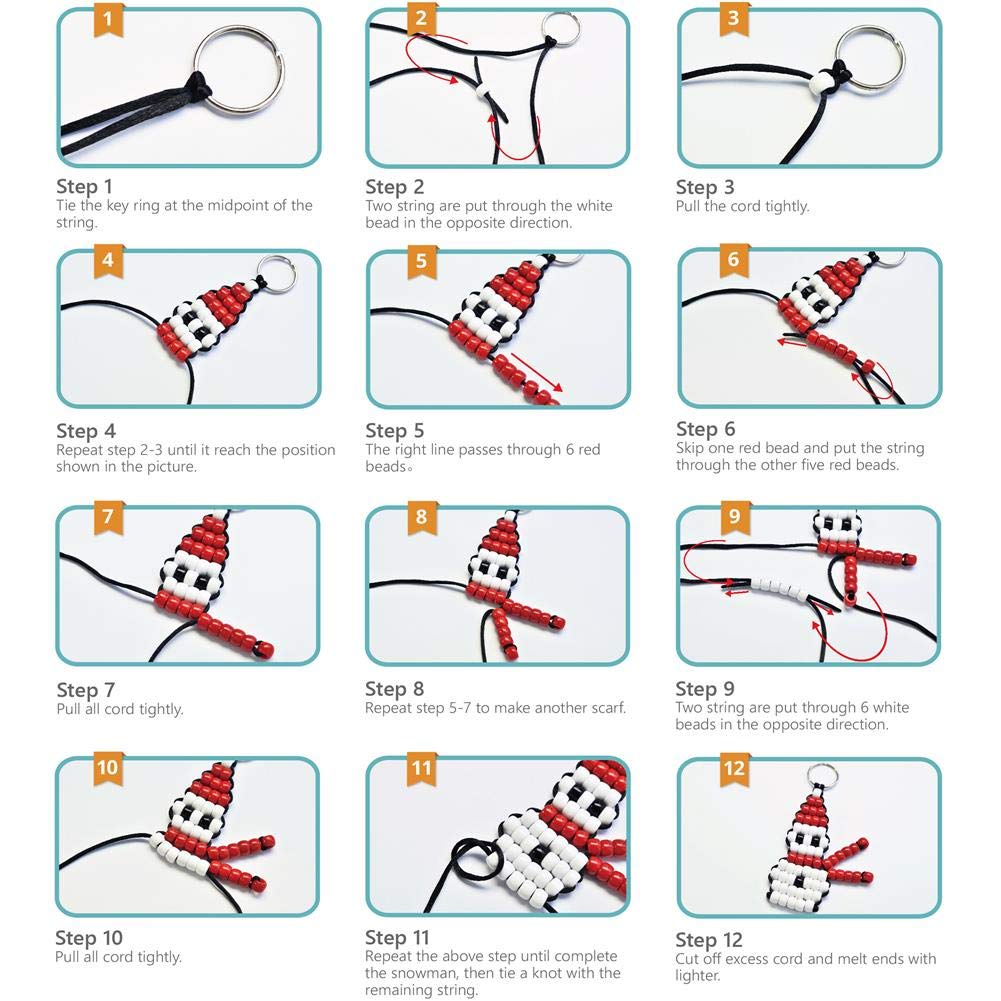 1

Step 1
Tie the key ring at the midpoint of the string.

2

Step 2
Two string are put through the white bead in the opposite direction.

3

Step 3
Pull the cord tightly.

4

Step 4
Repeat step 2-3 until it reach the position shown in the picture.

5

Step 5
The right line passes through 6 red beads。

6

Step 6
Skip one red bead and put the string through the other five red beads.

7

Step 7
Pull all cord tightly.

8

Step 8
Repeat step 5-7 to make another scarf.

9

Step 9
Two string are put through 6 white beads in the opposite direction.

10

Step 10
Pull all cord tightly.

11

Step 11
Repeat the above step until complete the snowman, then tie a knot with the remaining string.

12

Step 12
Cut off excess cord and melt ends with lighter.