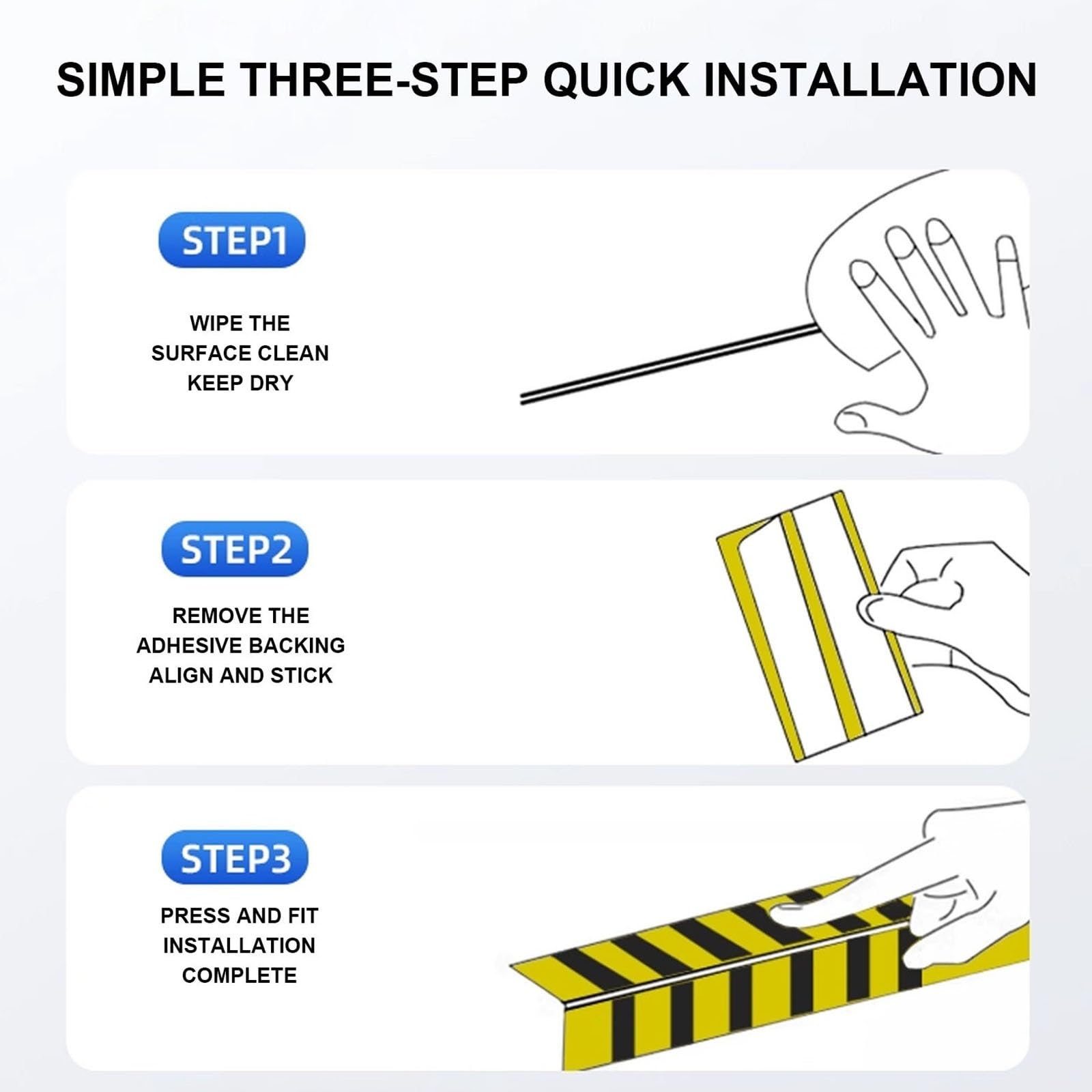 SIMPLE THREE-STEP QUICK INSTALLATION

STEP1

WIPE THE SURFACE CLEAN KEEP DRY

STEP2

REMOVE THE ADHESIVE BACKING ALIGN AND STICK

STEP3

PRESS AND FIT INSTALLATION COMPLETE