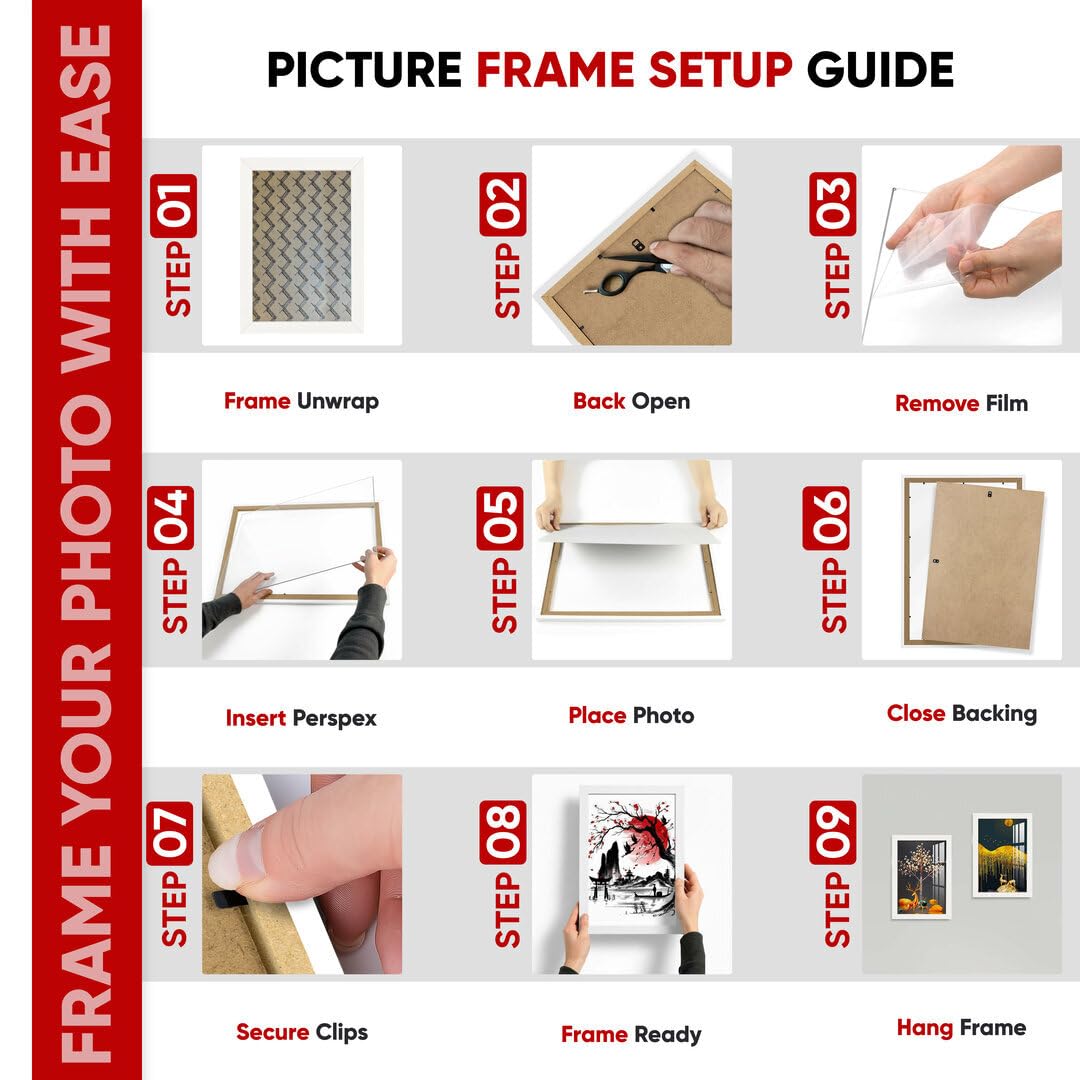 FRAME YOUR PHOTO WITH EASE

PICTURE FRAME SETUP GUIDE

STEP 01
Frame Unwrap

STEP 02
Back Open

STEP 03
Remove Film

STEP 04
Insert Perspex

STEP 05
Place Photo

STEP 06
Close Backing

STEP 07
Secure Clips

STEP 08
Frame Ready

STEP 09
Hang Frame