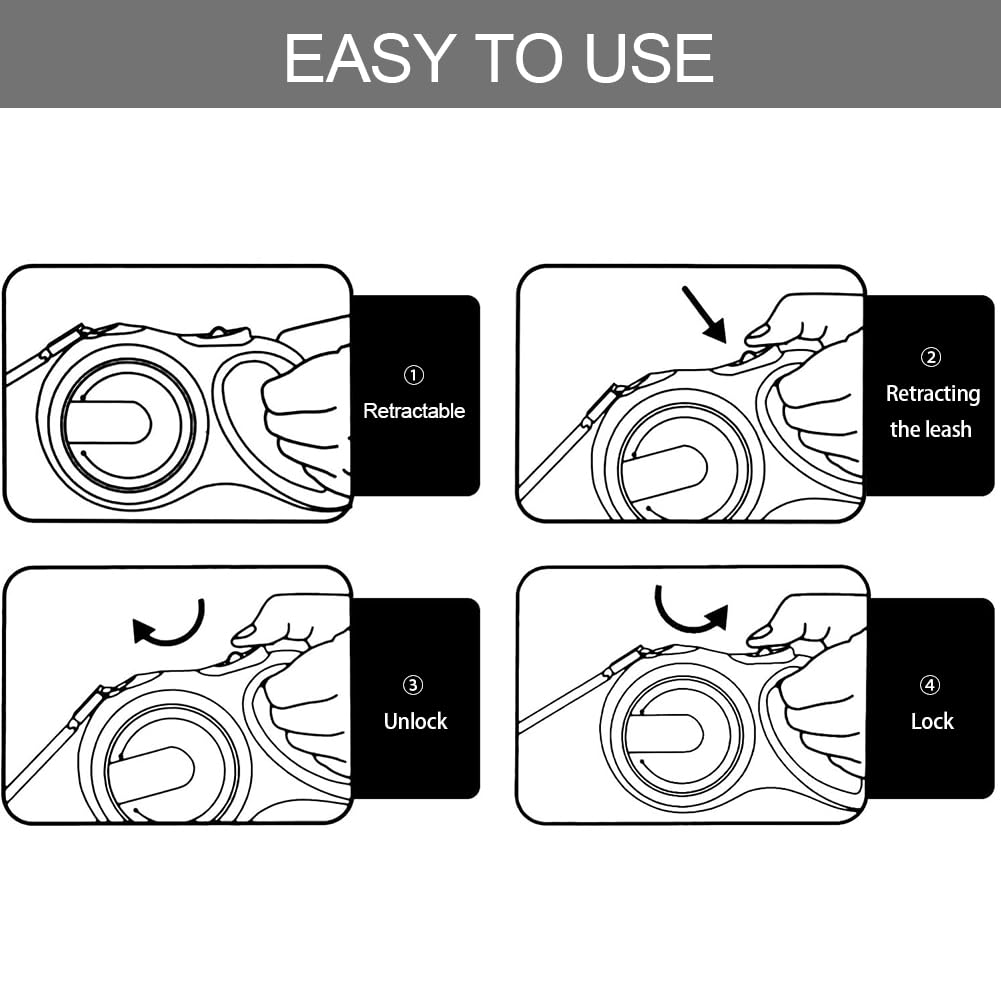 EASY TO USE

①
Retractable

②
Retracting the leash

③
Unlock

④
Lock