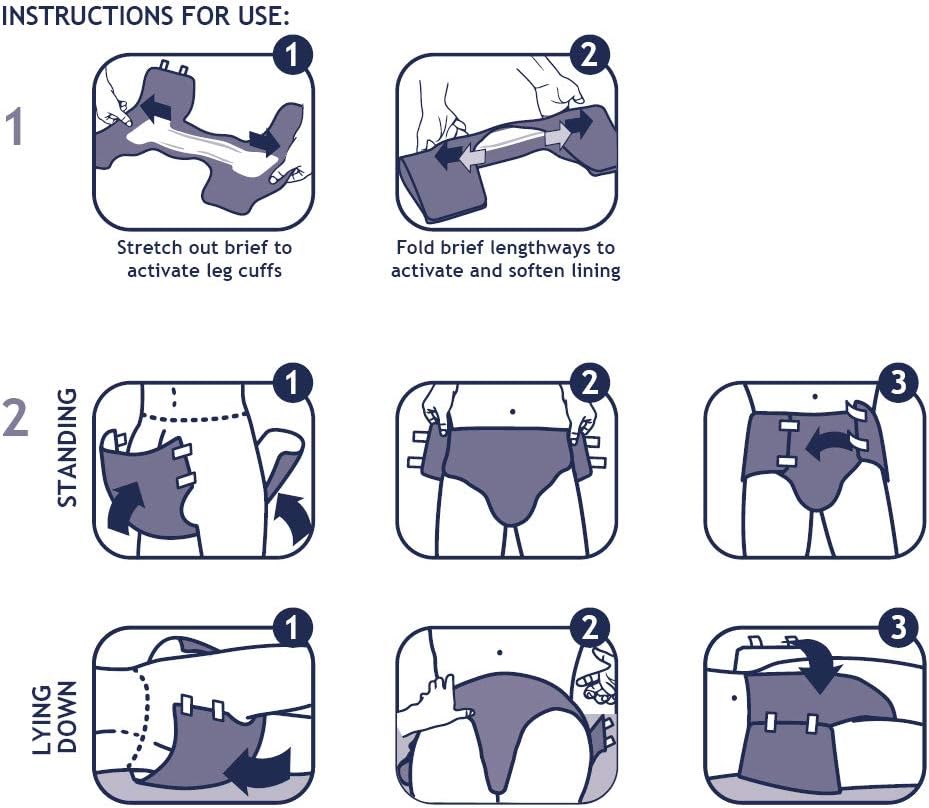 INSTRUCTIONS FOR USE:

1

1

Stretch out brief to activate leg cuffs

2

Fold brief lengthways to activate and soften lining

2

STANDING

1

2

3

LYING DOWN

1

2

3