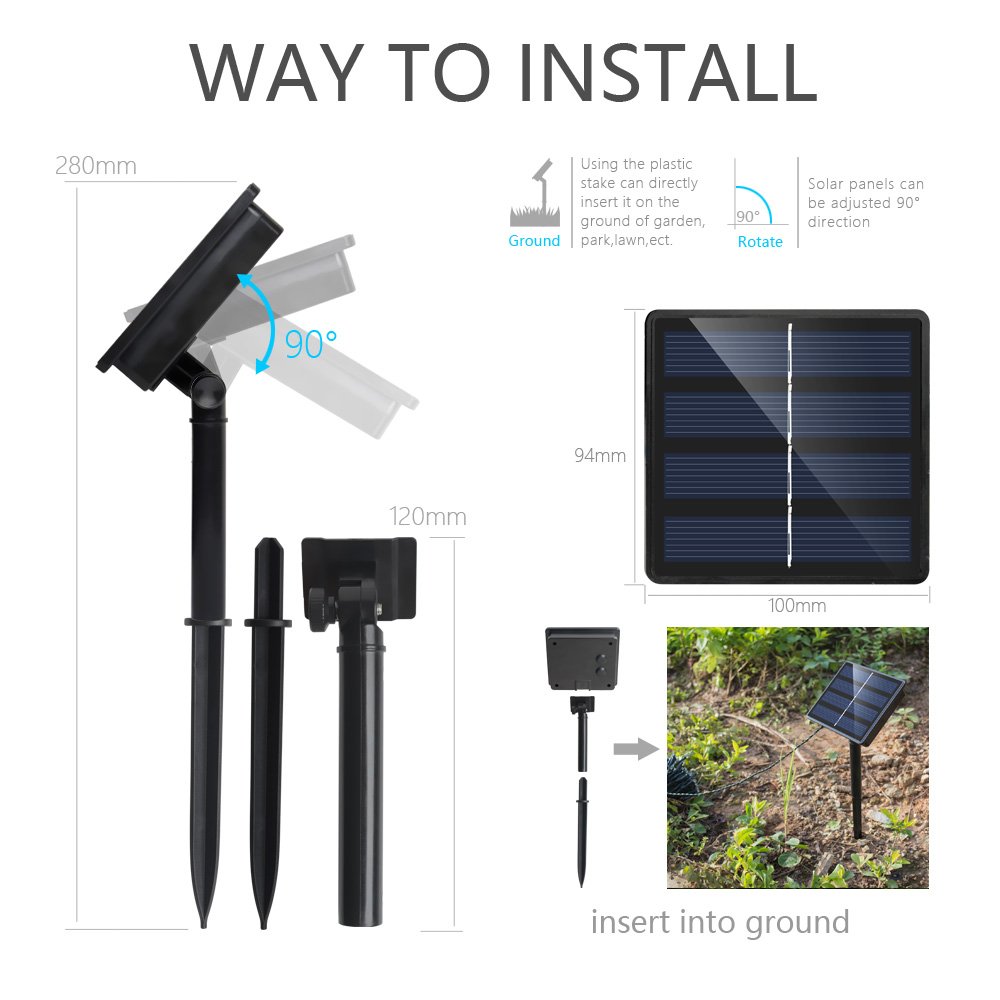 WAY TO INSTALL

280mm

90°

120mm

Ground

Using the plastic stake can directly insert it on the ground of garden, park,lawn,ect.

90°

Rotate

Solar panels can be adjusted 90° direction

94mm

100mm

insert into ground