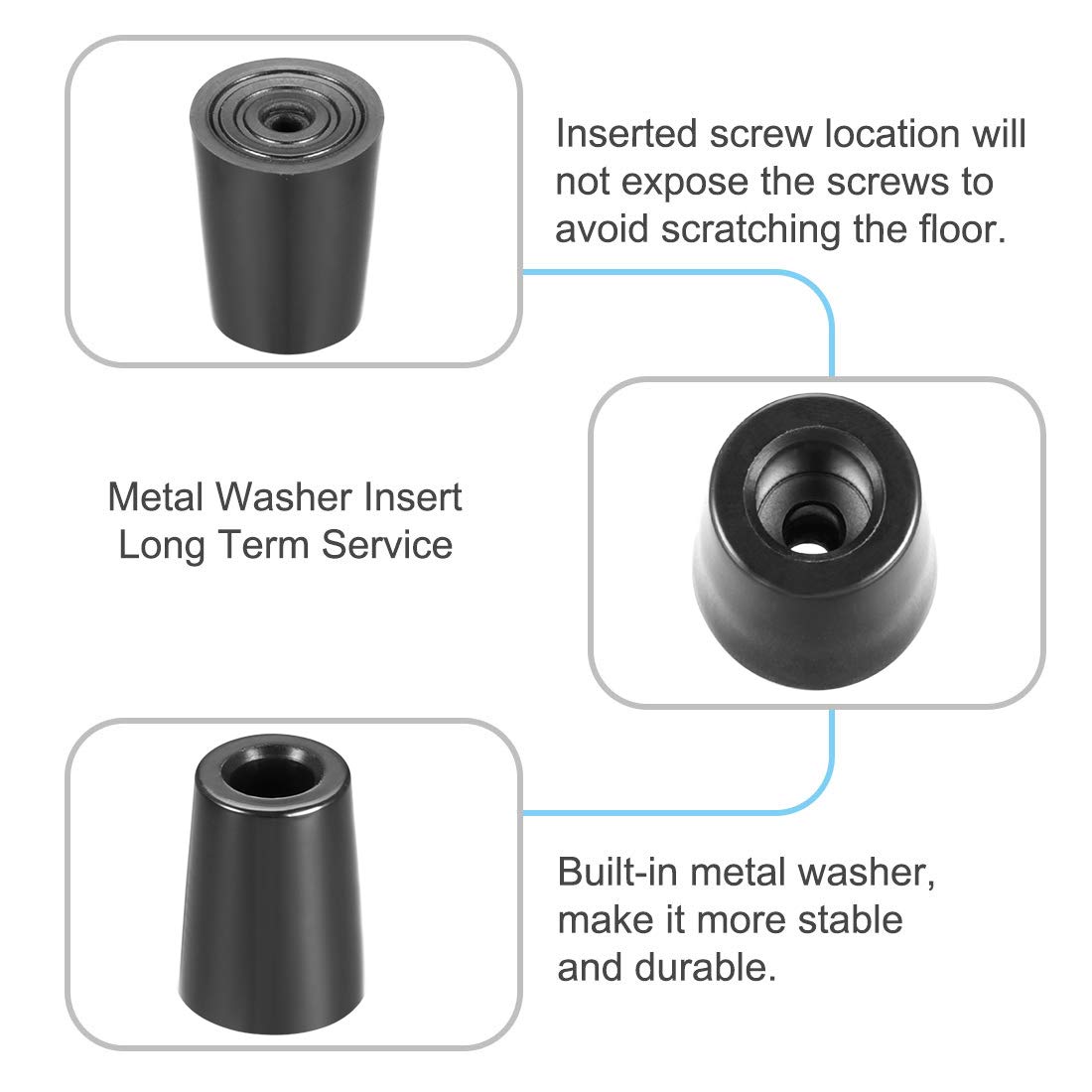 Inserted screw location will not expose the screws to avoid scratching the floor.

Metal Washer Insert
Long Term Service

Built-in metal washer, make it more stable and durable.