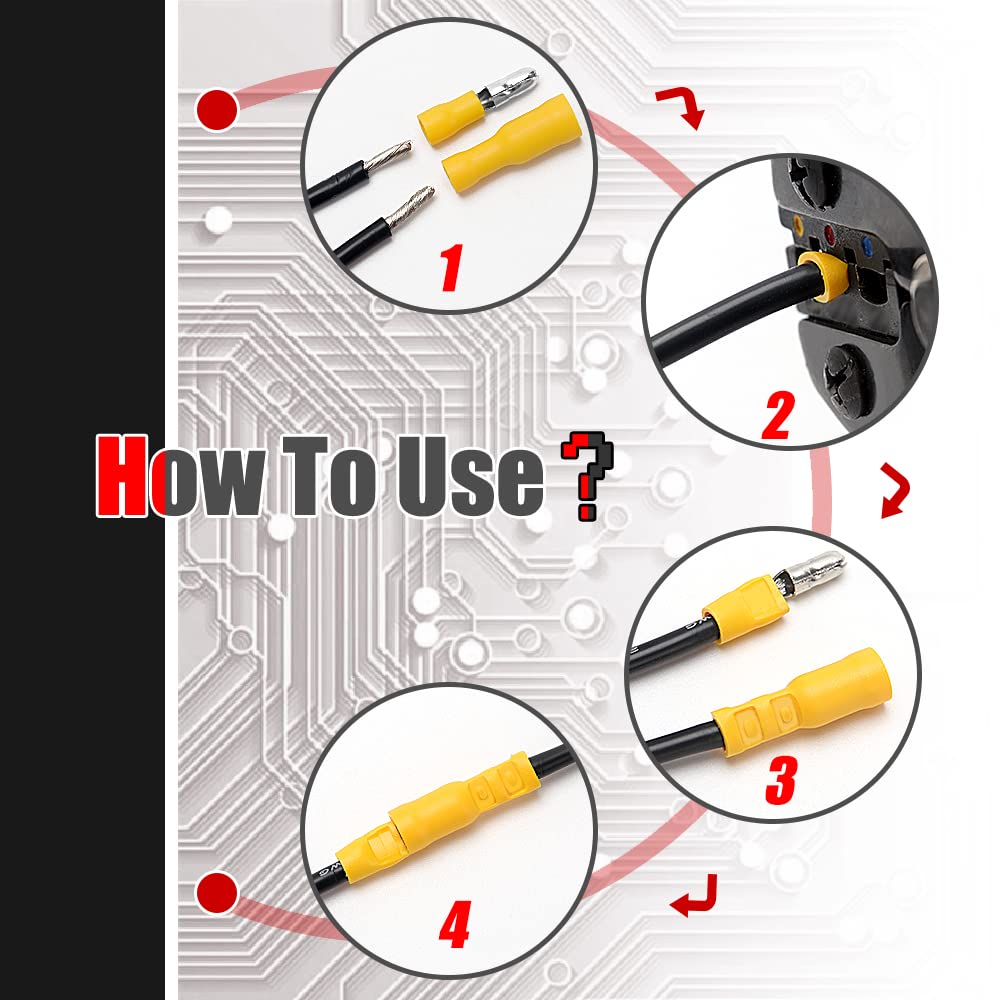 1

2

How To Use ?

3

4