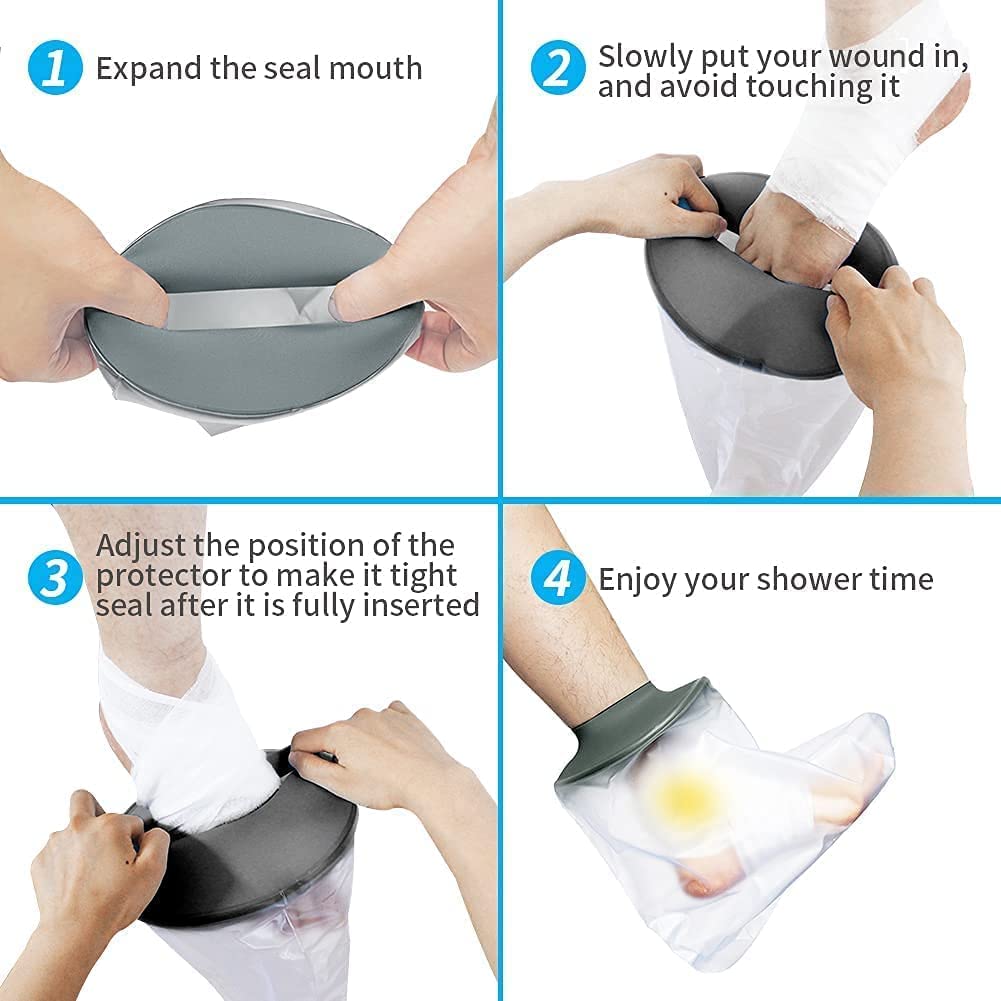 1 Expand the seal mouth

2 Slowly put your wound in, and avoid touching it

3 Adjust the position of the protector to make it tight seal after it is fully inserted

4 Enjoy your shower time