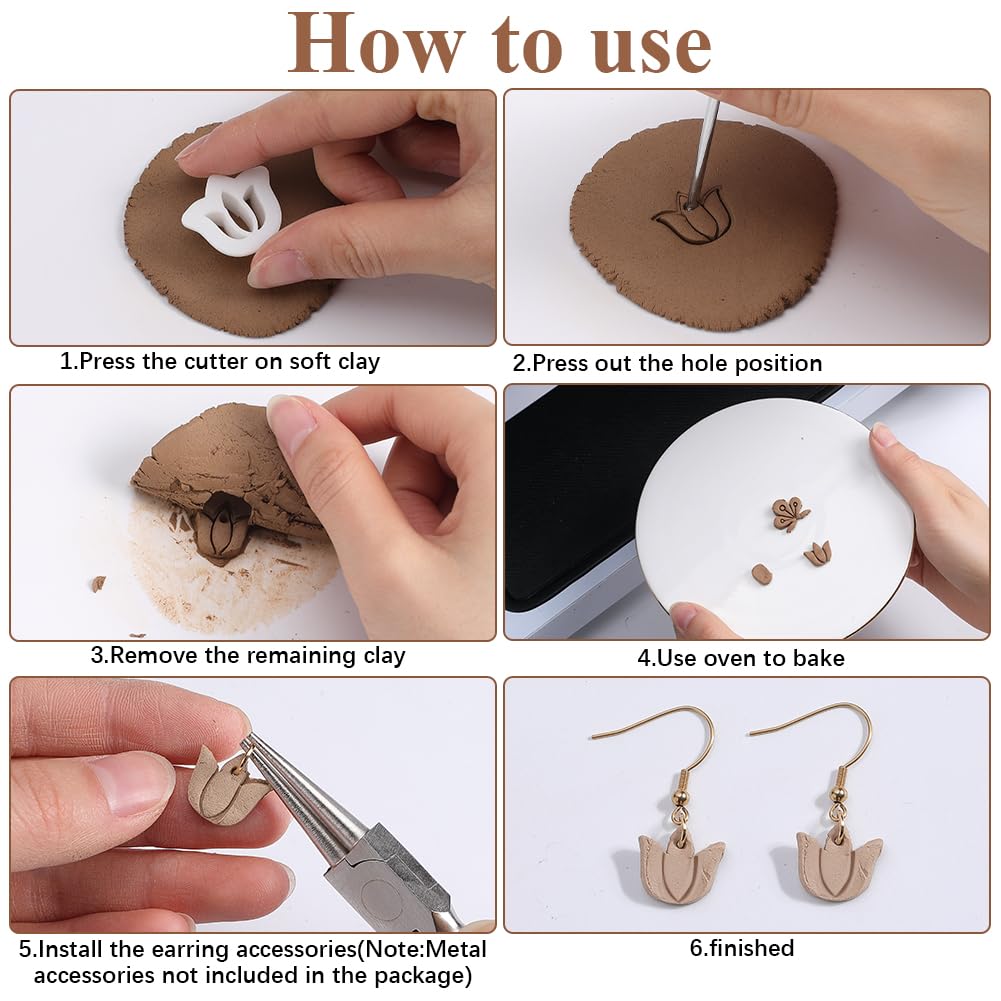 How to use

1.Press the cutter on soft clay

2.Press out the hole position

3.Remove the remaining clay

4.Use oven to bake

5.Install the earring accessories(Note:Metal accessories not included in the package)

6.finished