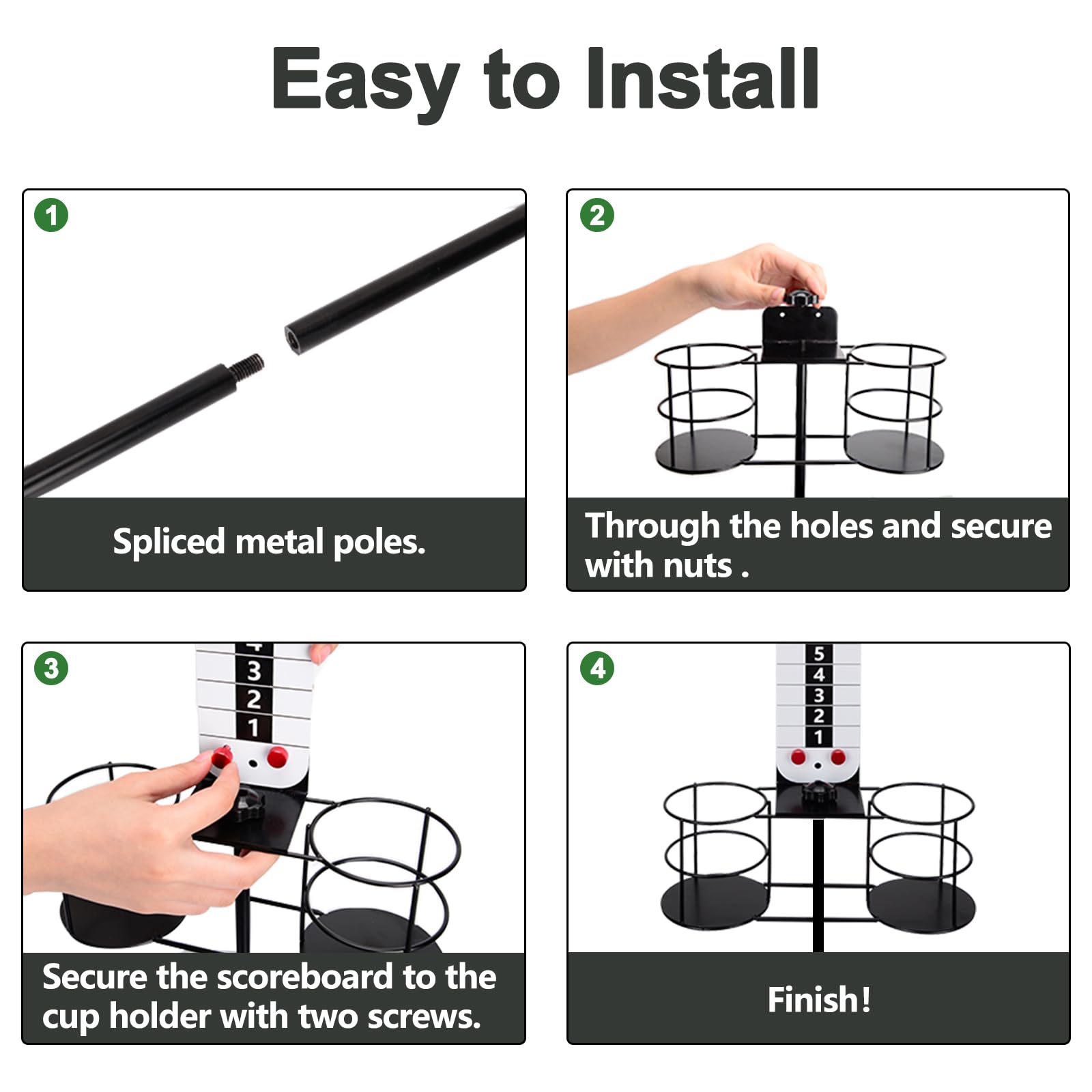 Easy to Install

1

Spliced metal poles.

2

Through the holes and secure with nuts .

3

3
2
1

Secure the scoreboard to the cup holder with two screws.

4

5
4
3
2
1

Finish!