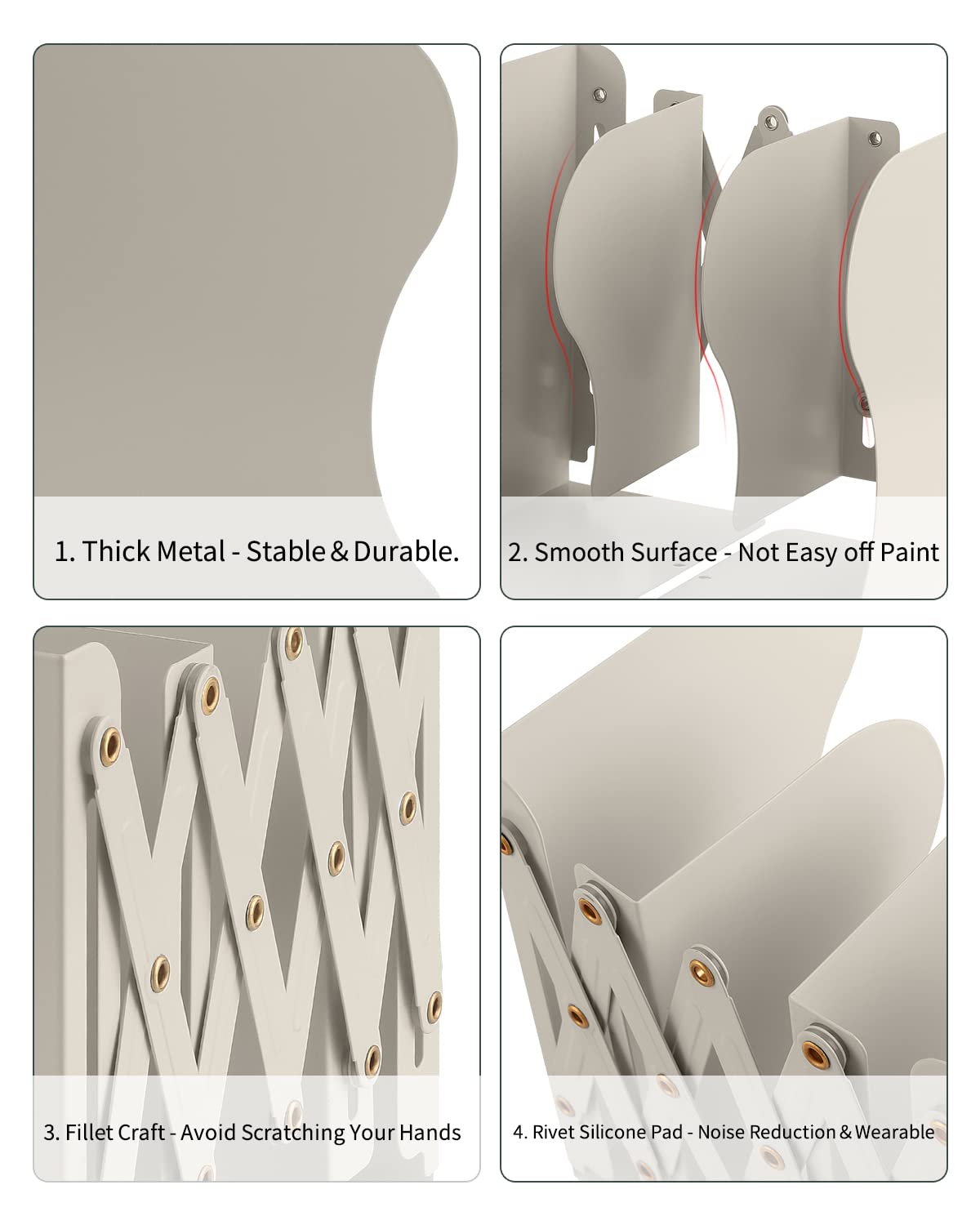 1. Thick Metal - Stable & Durable.

2. Smooth Surface - Not Easy off Paint

3. Fillet Craft - Avoid Scratching Your Hands

4. Rivet Silicone Pad - Noise Reduction & Wearable