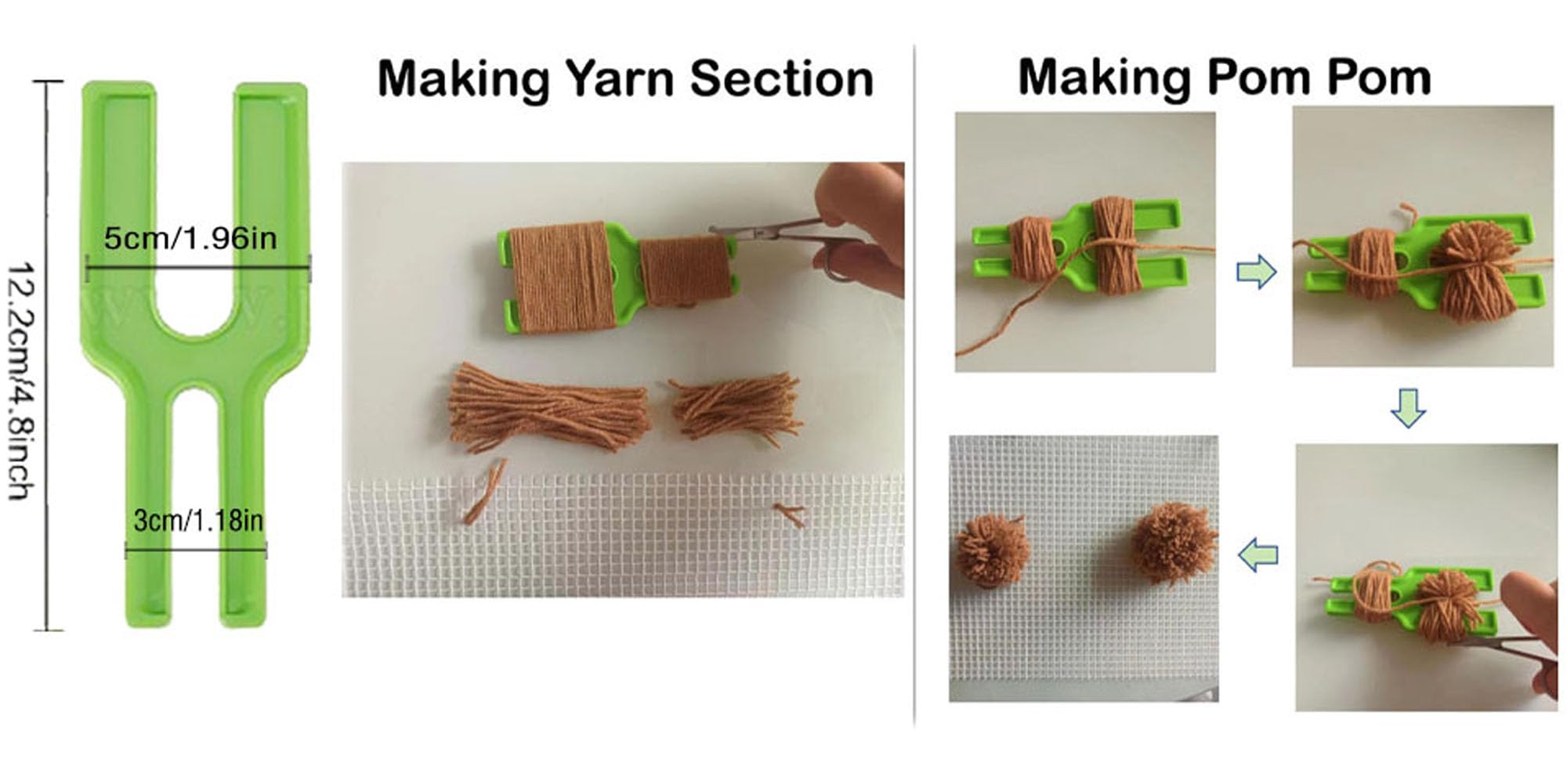 12.2cm/4.8inch

5cm/1.96in

3cm/1.18in

Making Yarn Section

Making Pom Pom