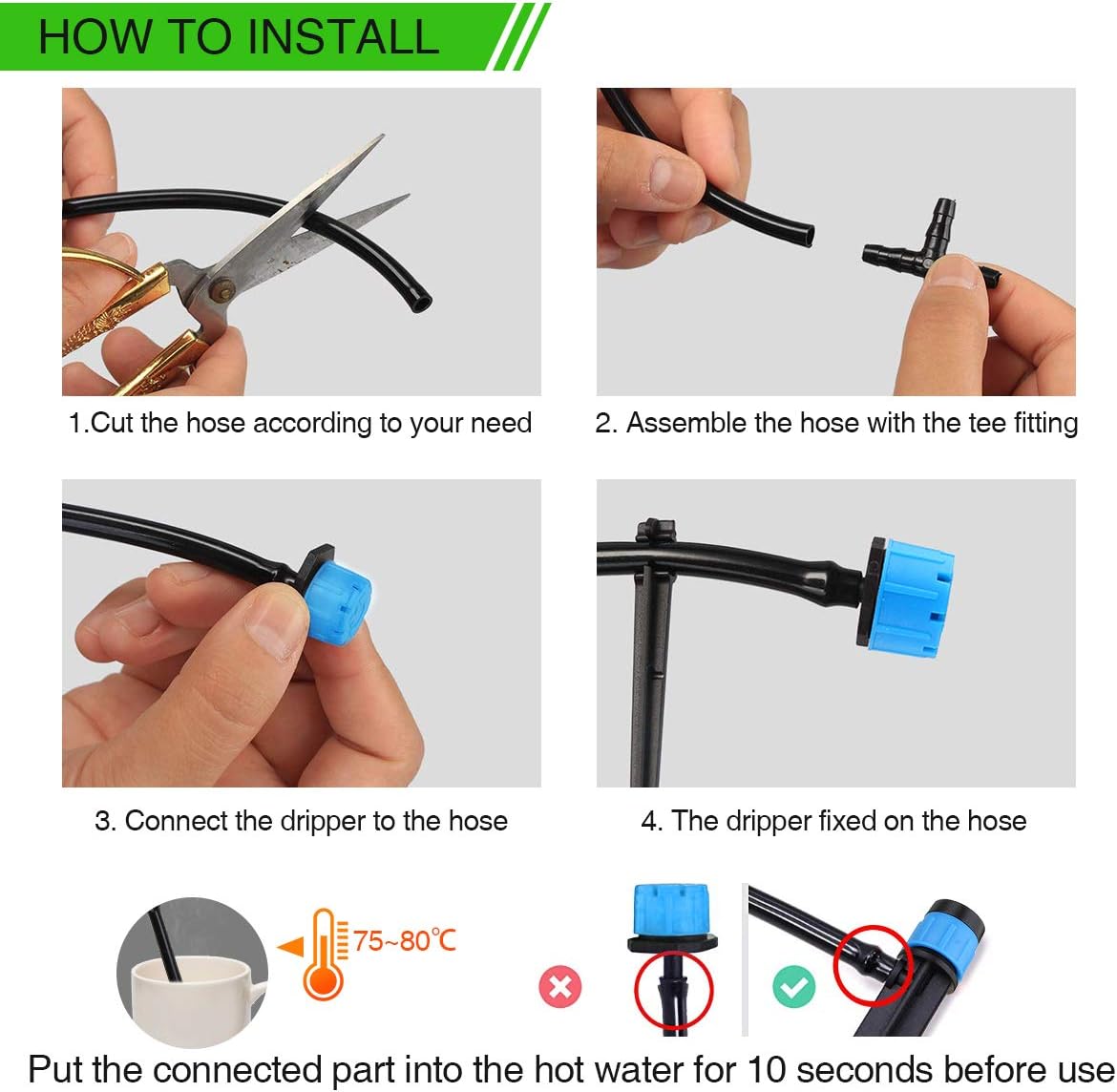 HOW TO INSTALL

1.Cut the hose according to your need

2. Assemble the hose with the tee fitting

3. Connect the dripper to the hose

4. The dripper fixed on the hose

75~80℃

Put the connected part into the hot water for 10 seconds before use