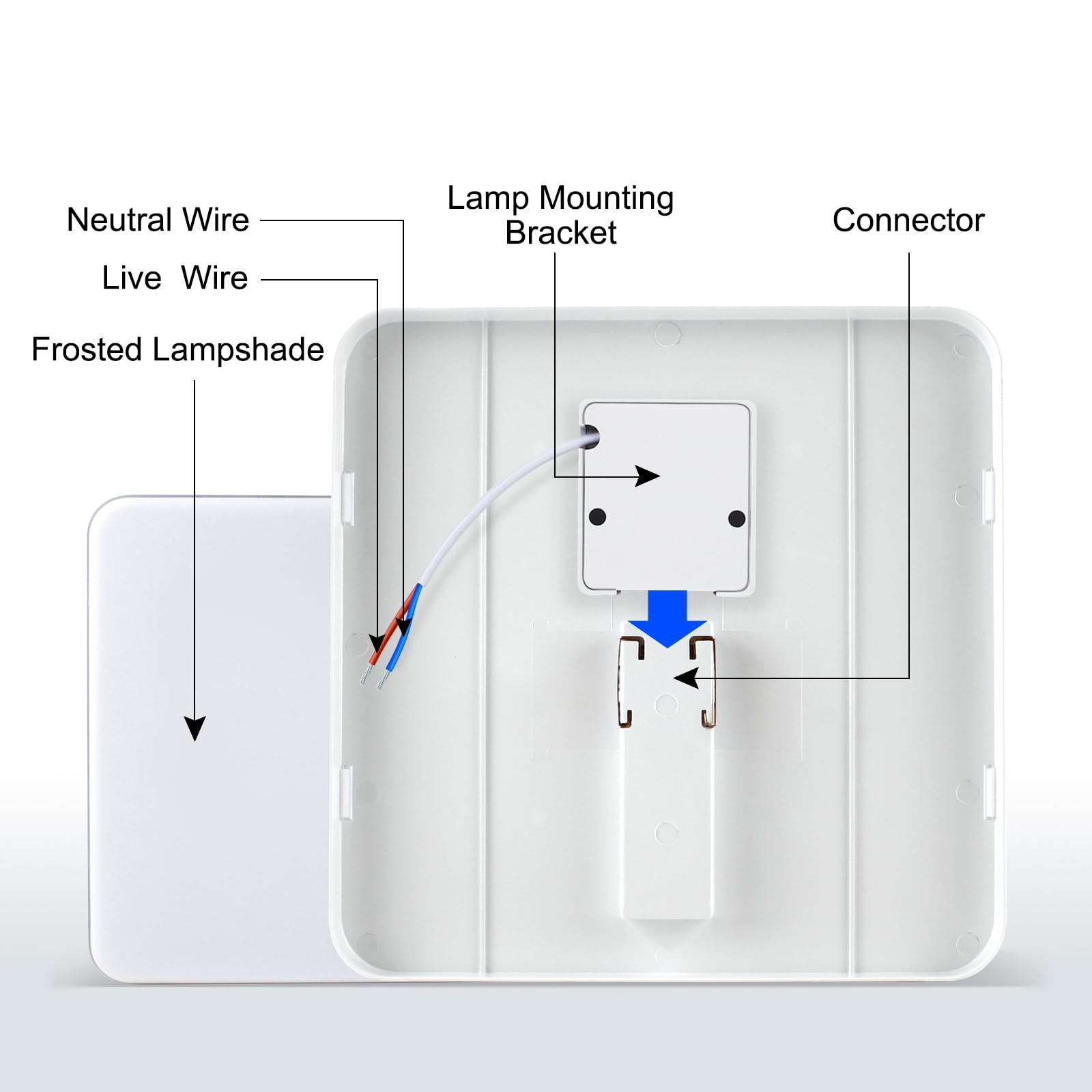 Neutral Wire

Live Wire

Frosted Lampshade

Lamp Mounting Bracket

Connector