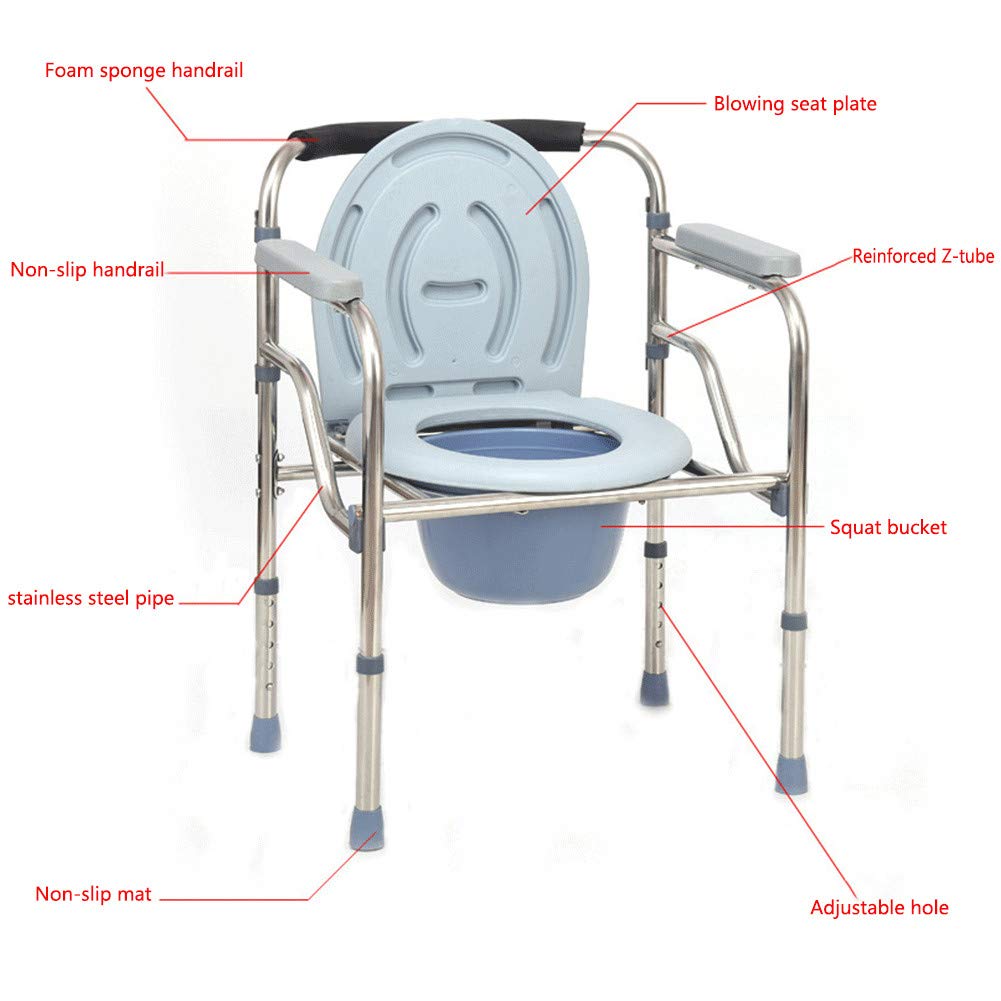 Foam sponge handrail

Blowing seat plate

Non-slip handrail

Reinforced Z-tube

Squat bucket

stainless steel pipe

Non-slip mat

Adjustable hole