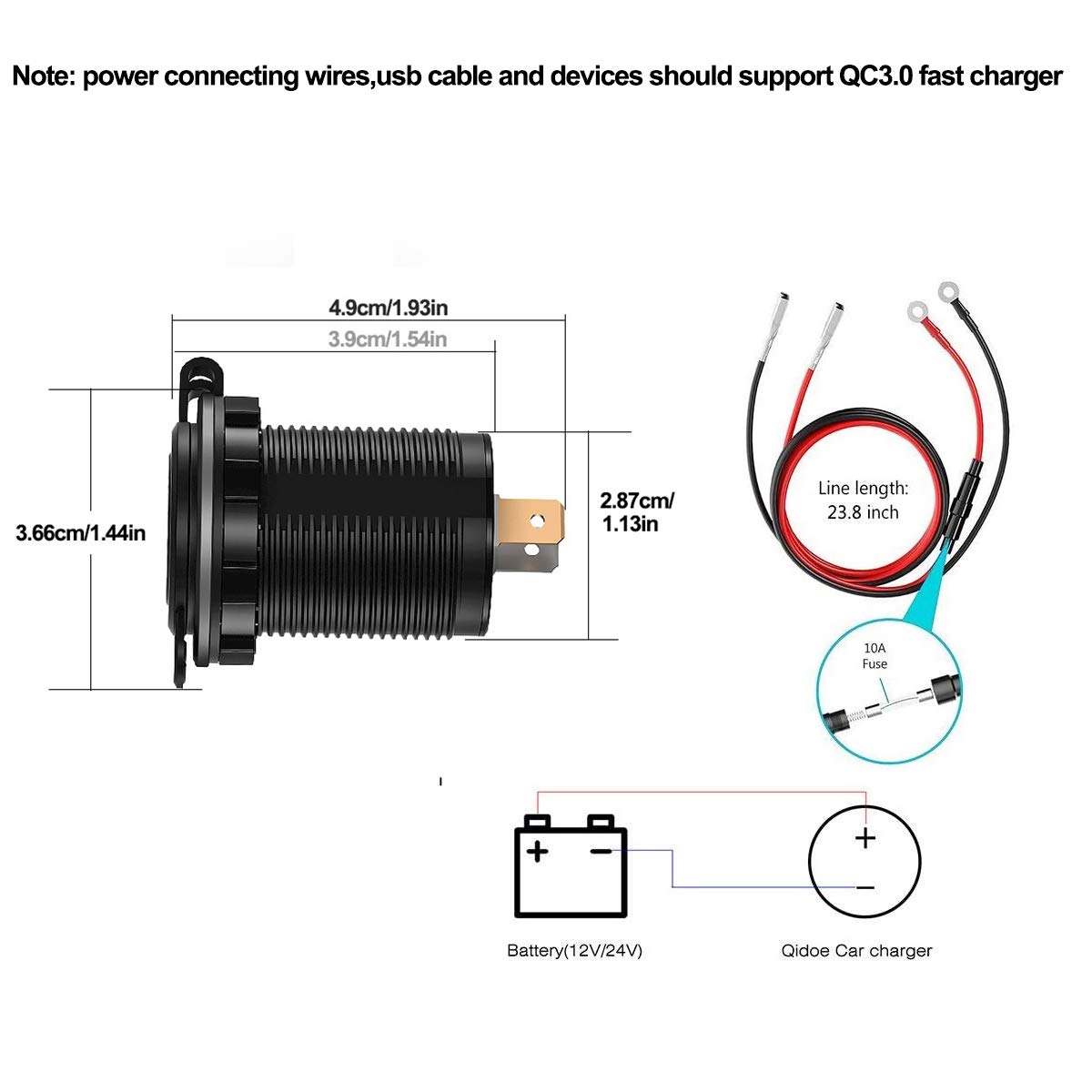 Note: power connecting wires,usb cable and devices should support QC3.0 fast charger

4.9cm/1.93in

3.9cm/1.54in

3.66cm/1.44in

2.87cm/ 1.13in

Line length: 23.8 inch

10A Fuse

+ −

+ −

Battery(12V/24V)

Qidoe Car charger