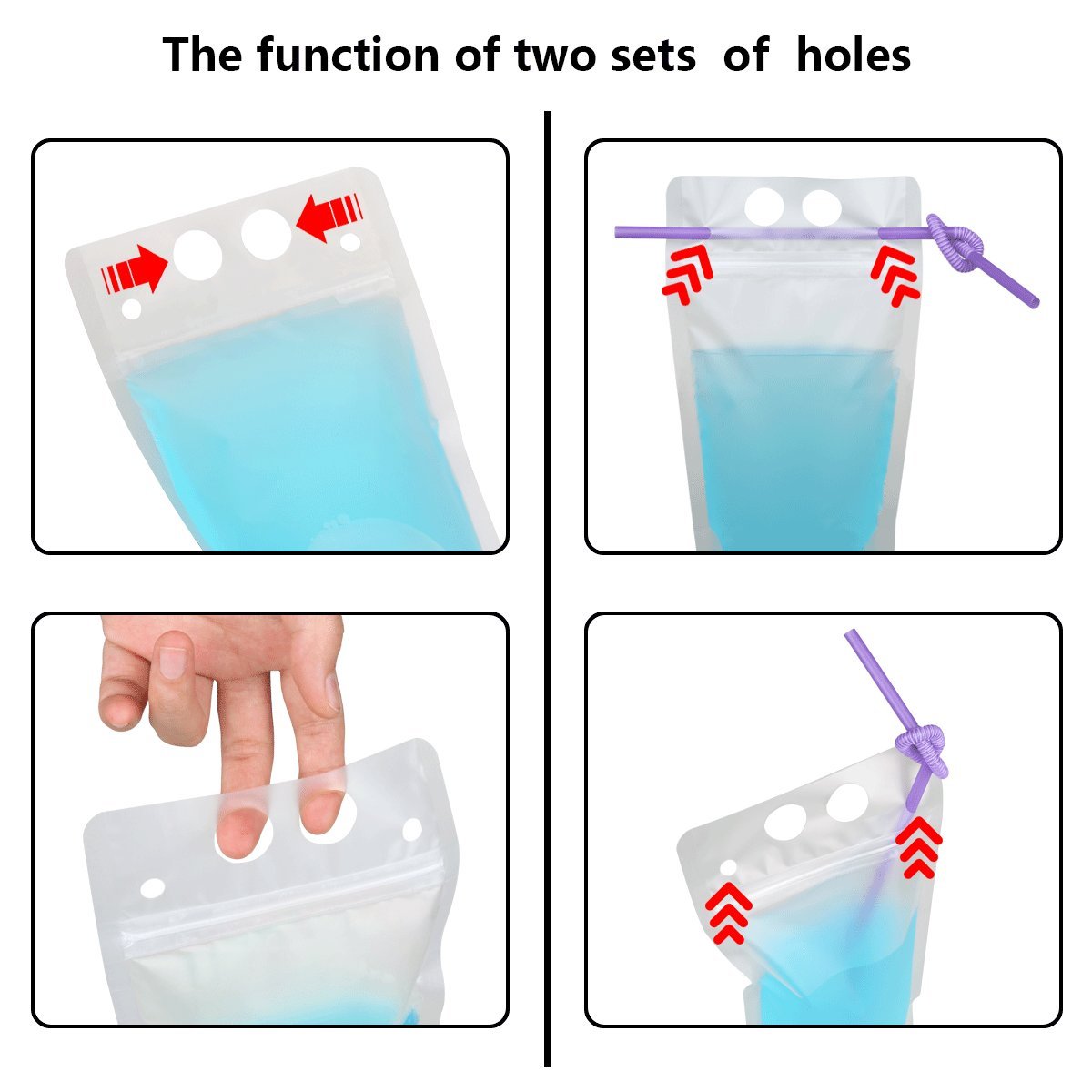 The function of two sets of holes